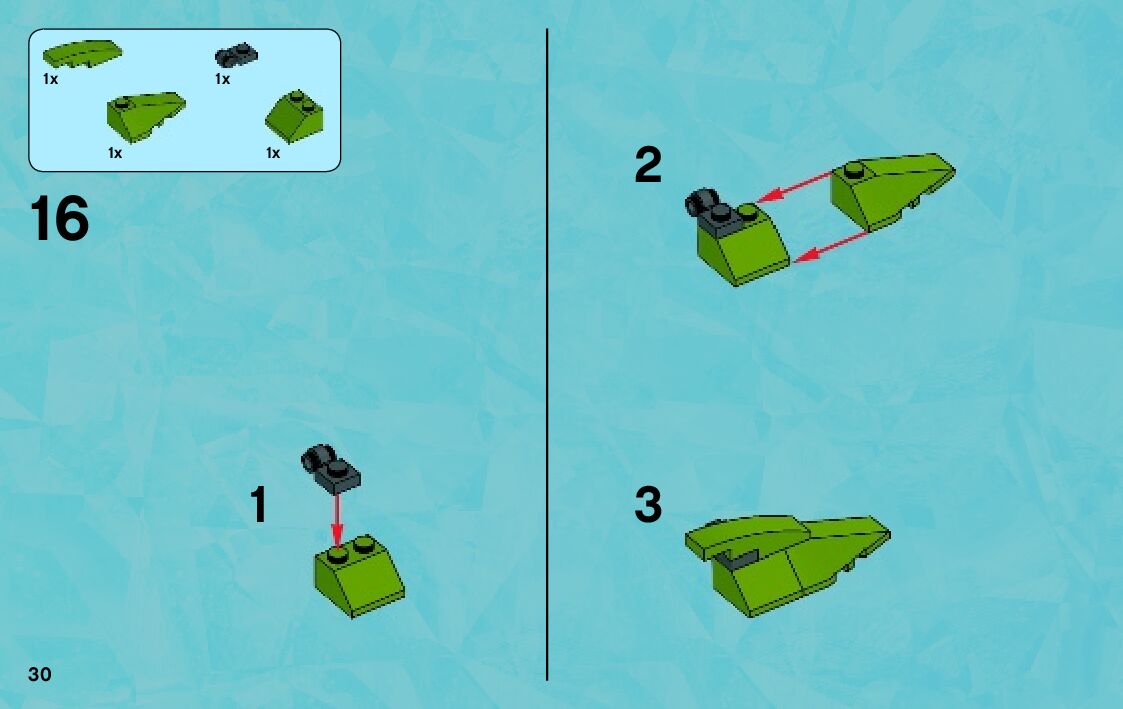 1x
1x
1x
1x

16

1

2

3

30