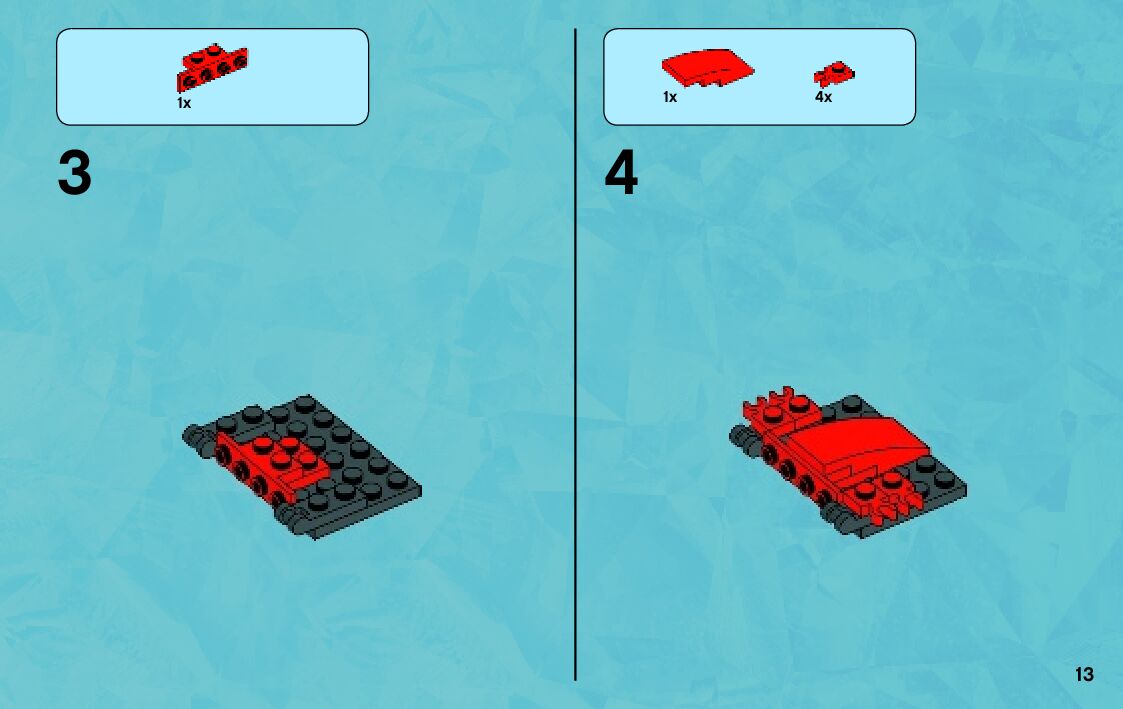 1x

3

1x 4x

4

13