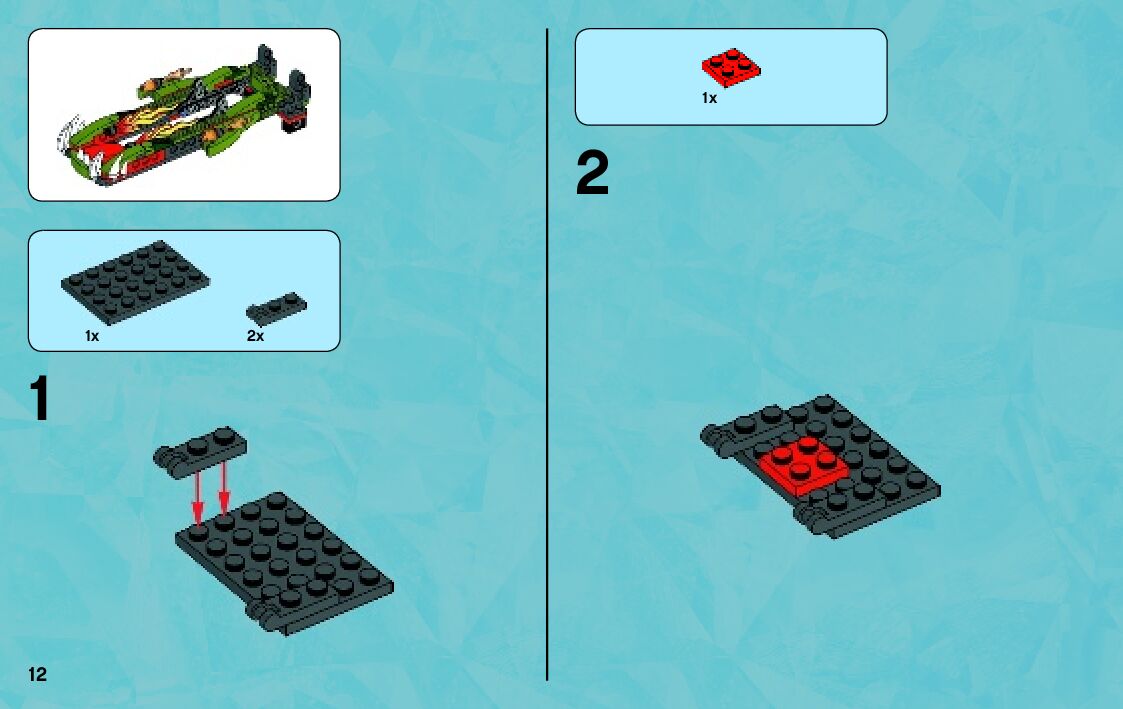 1x

2x

1

12

1x

2