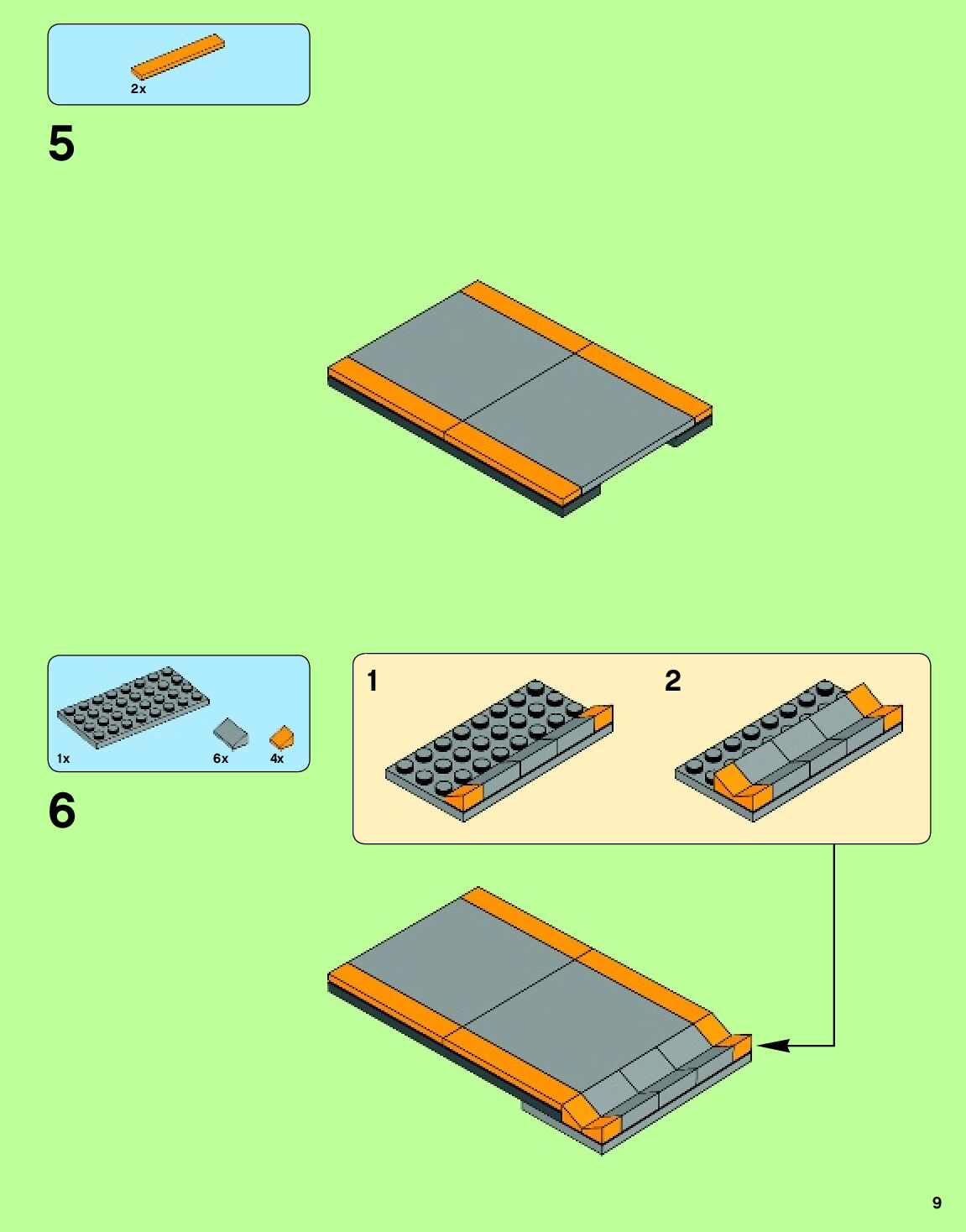 2x

5

1x 6x 4x

6

1

2

9