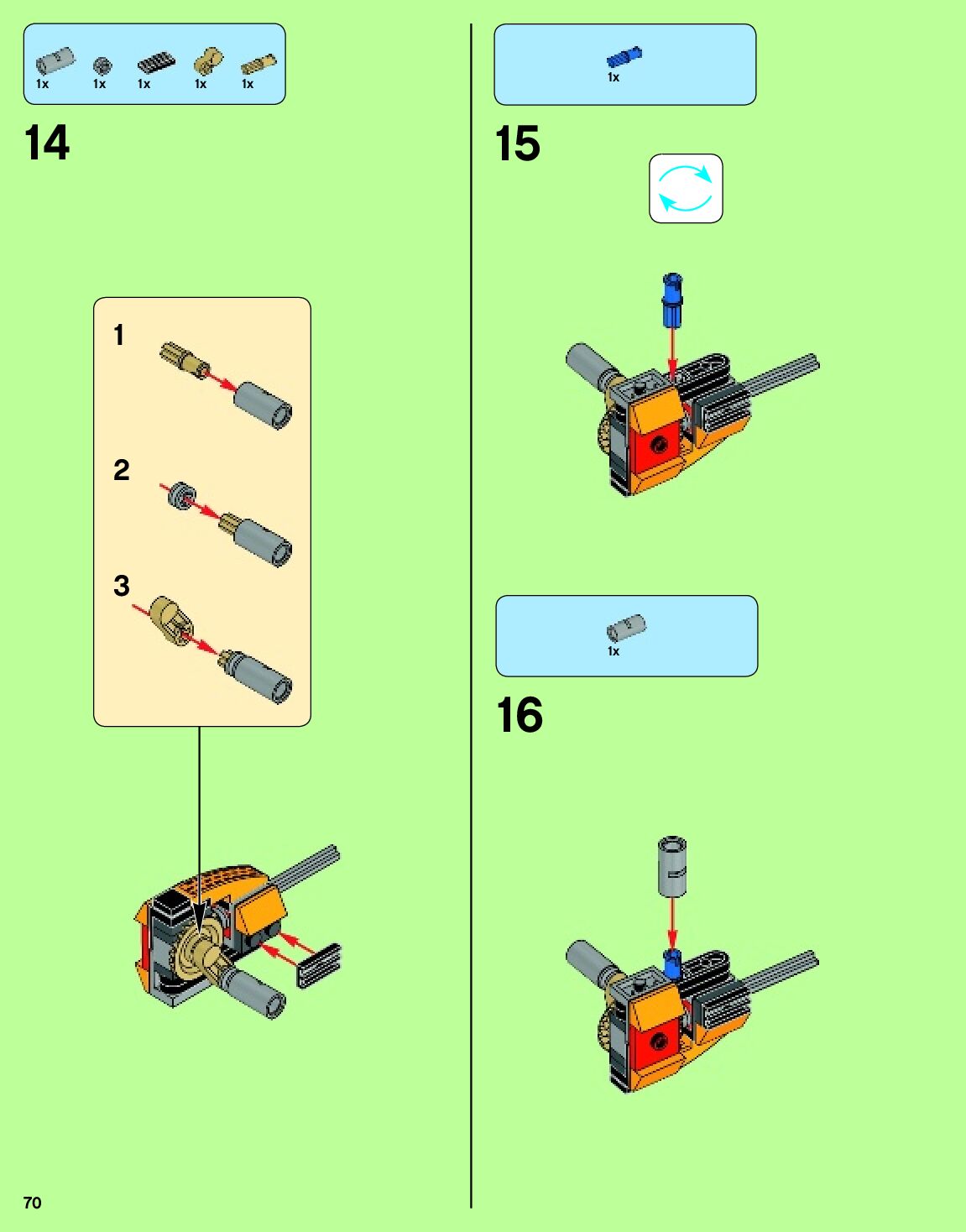 1x 1x 1x 1x 1x

14

1

2

3

1x

15

1x

16

70