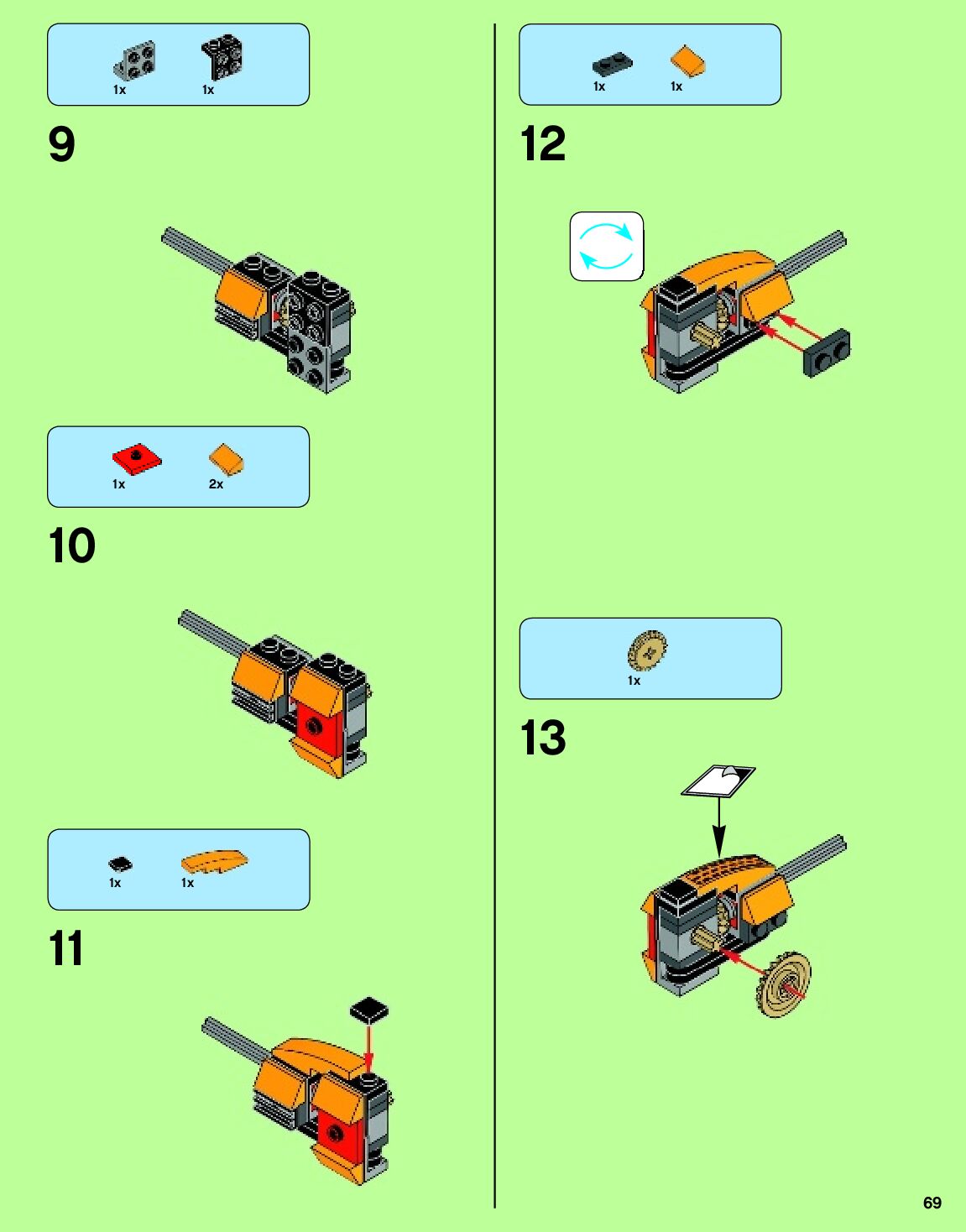 1x 1x

9

1x 2x

10

1x 1x

11

1x 1x

12

1x

13

69