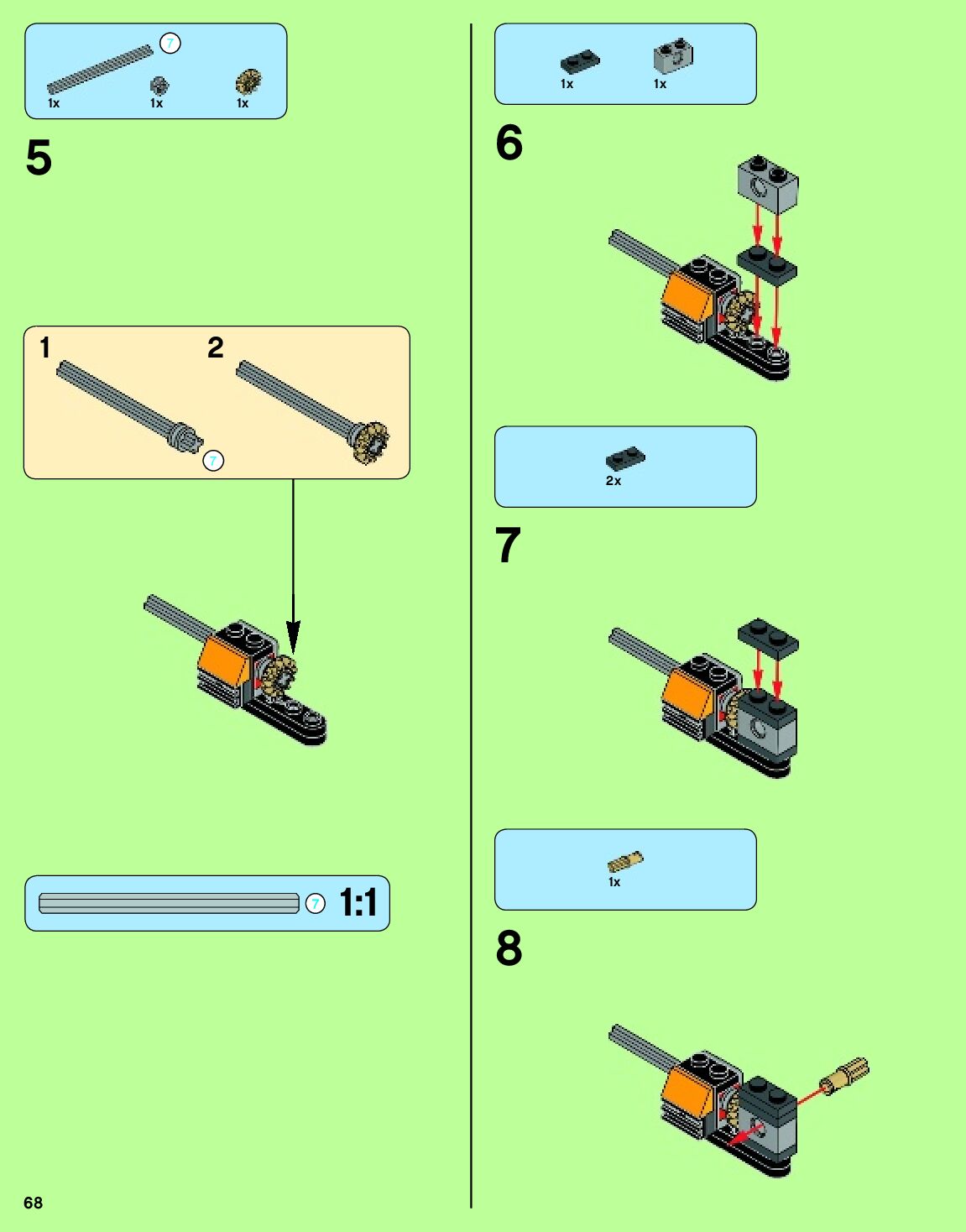 7
1x 1x 1x

5

1 2
7

7 1:1

68

1x 1x

6

2x

7

1x

8