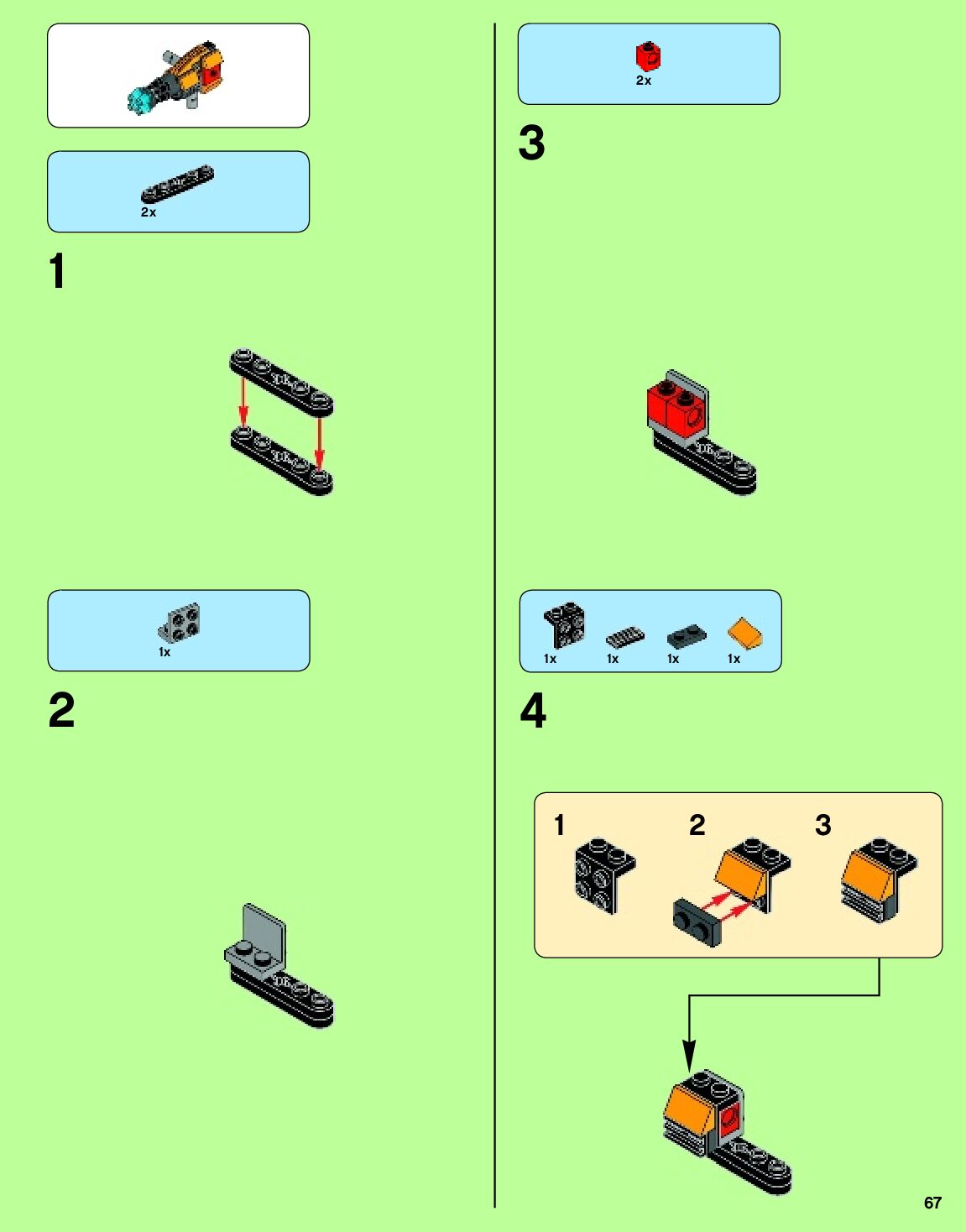 2x

1

1x

2

2x

3

1x 1x 1x 1x

4

1 2 3

67