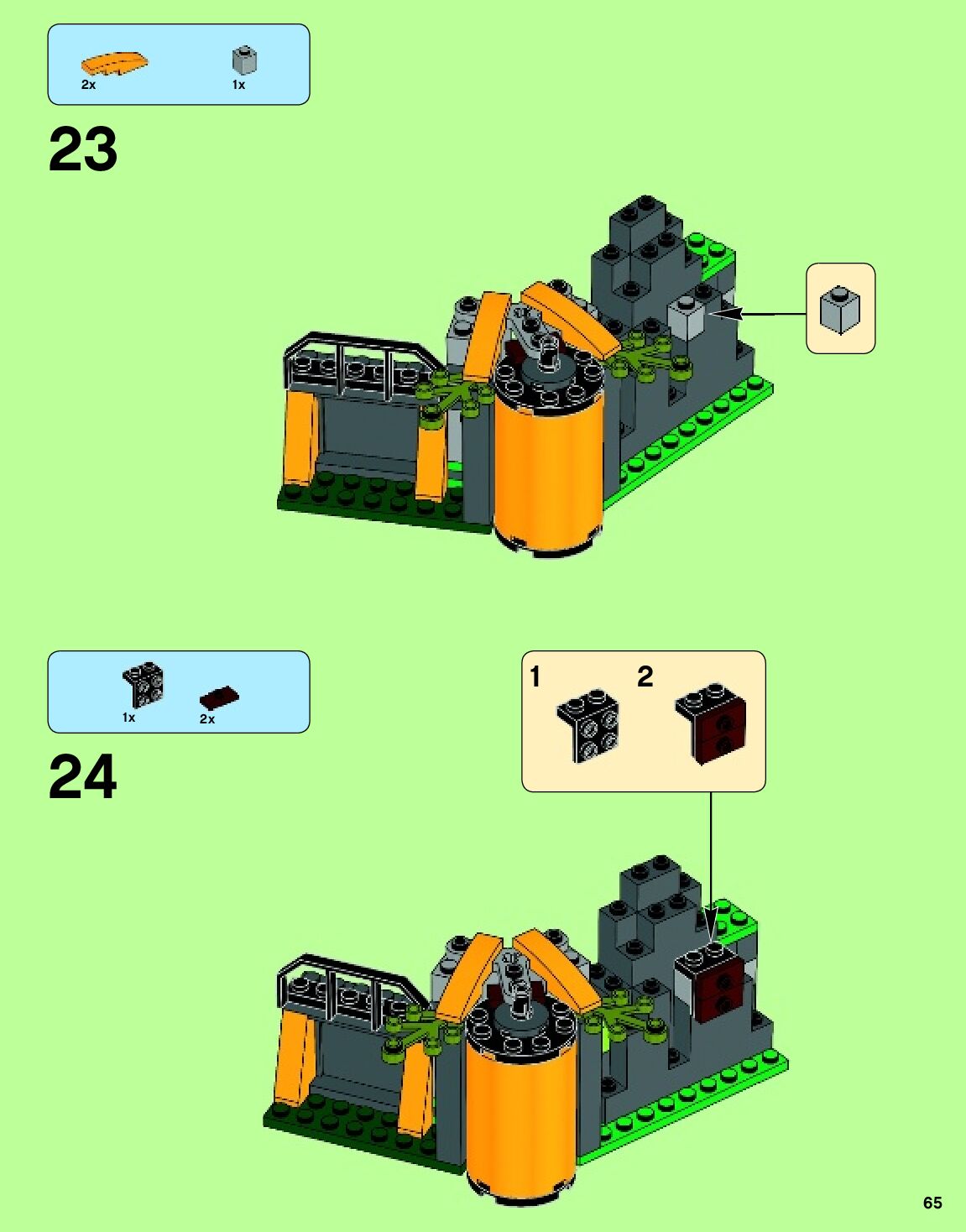 2x
1x

23

1x
2x

24

1
2

65