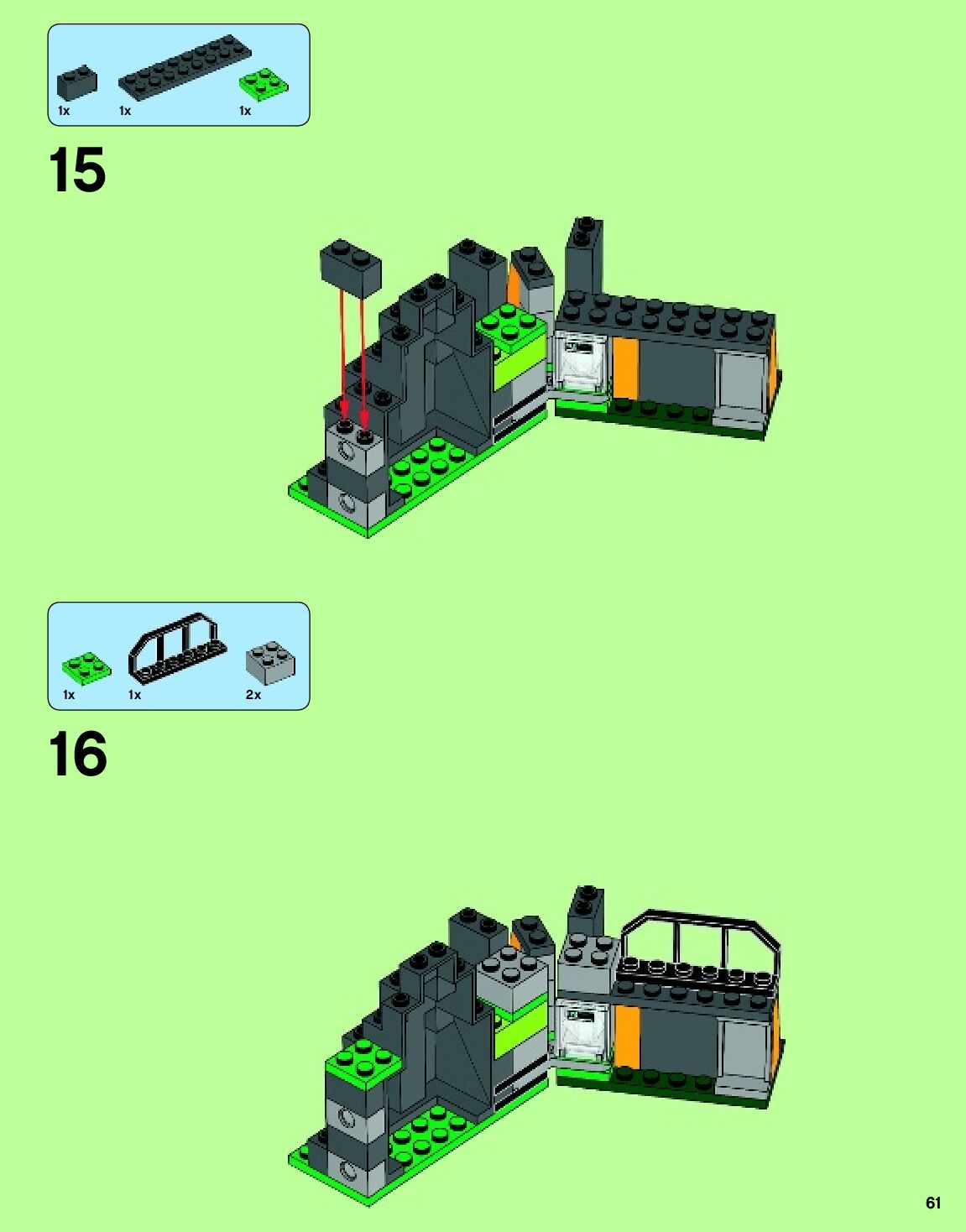 1x 1x 1x

15

1x 1x 2x

16

61