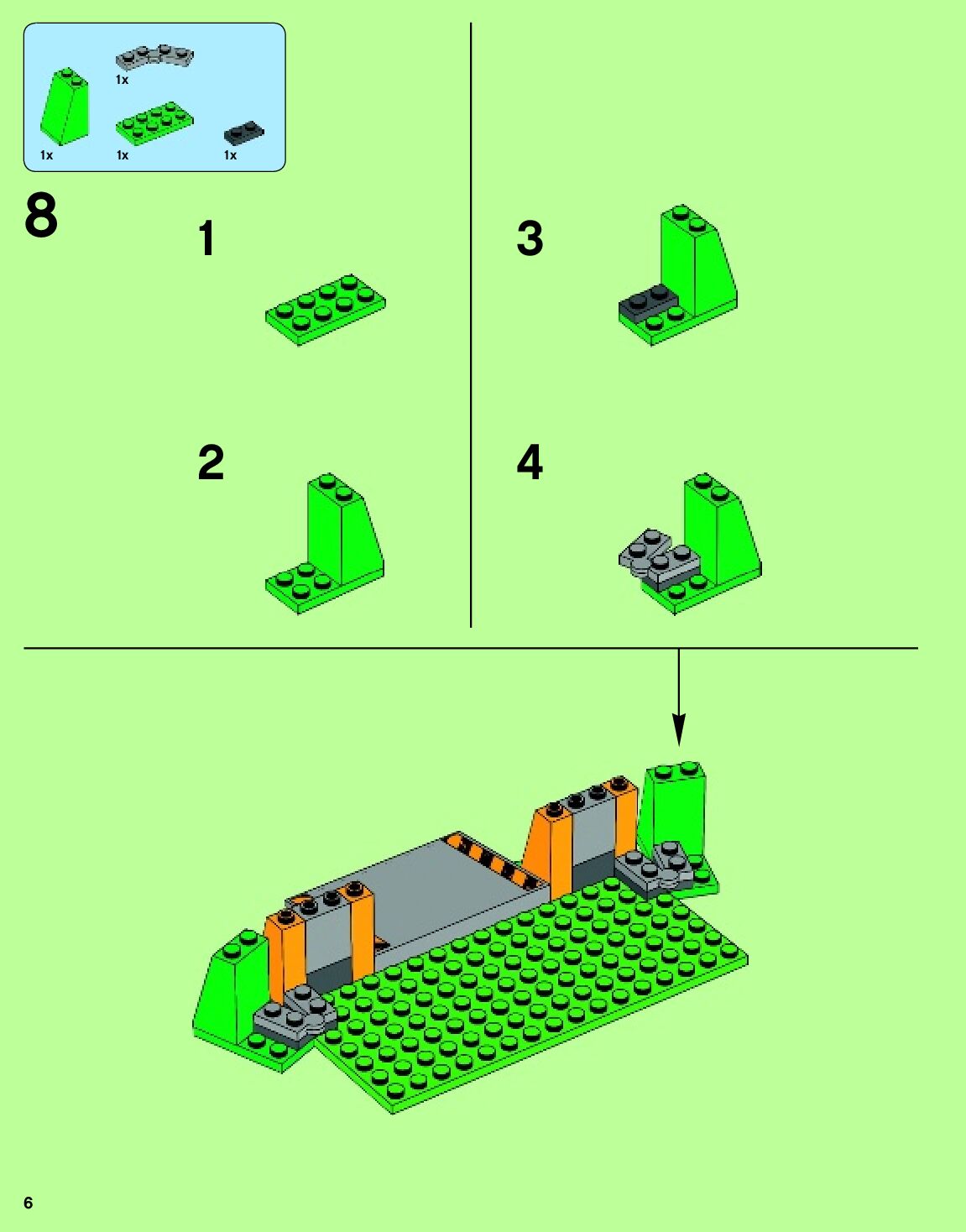 1x

1x

1x

1x

8

1

2

3

4

6