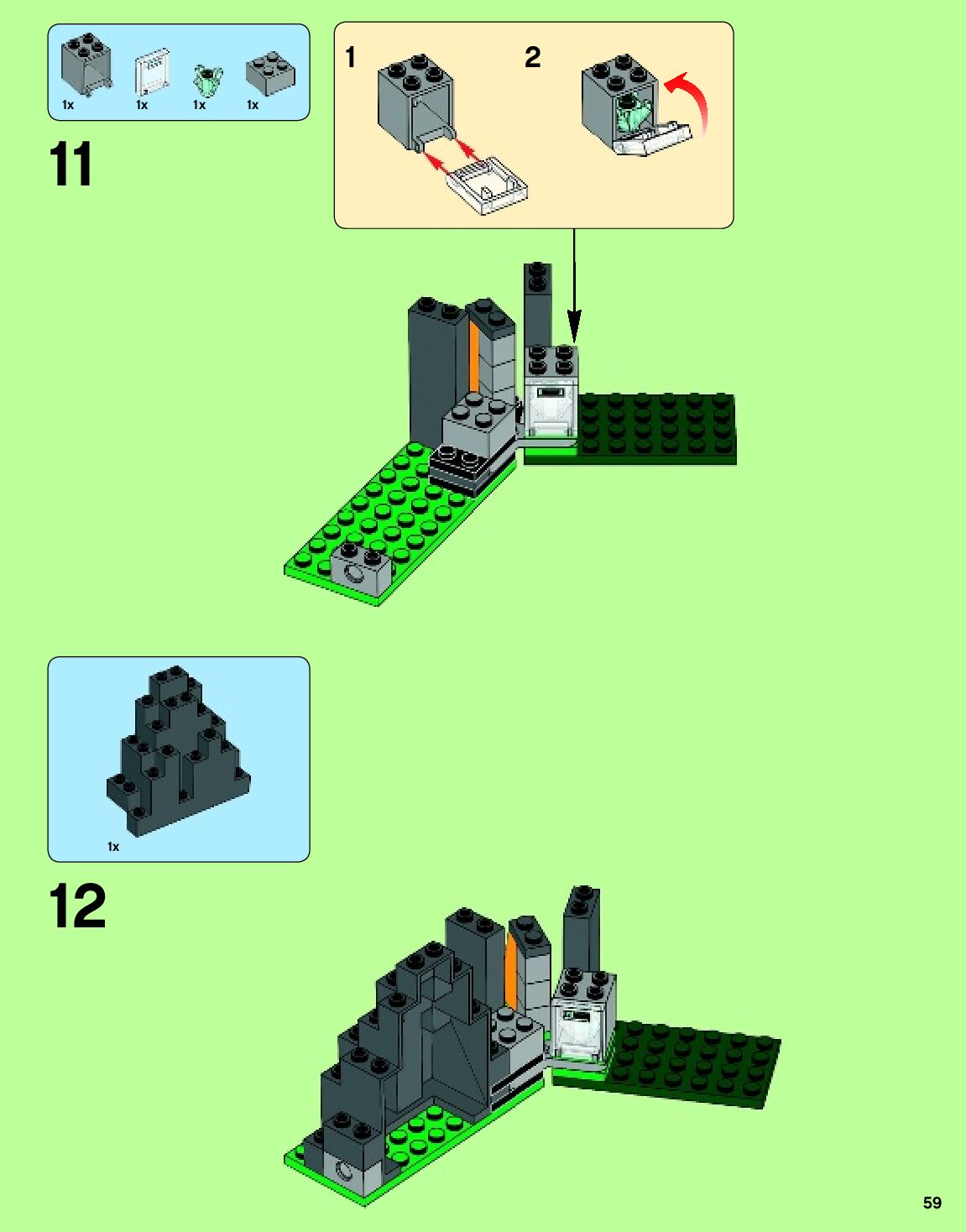 1x 1x 1x 1x

11

1

2

1x

12

59