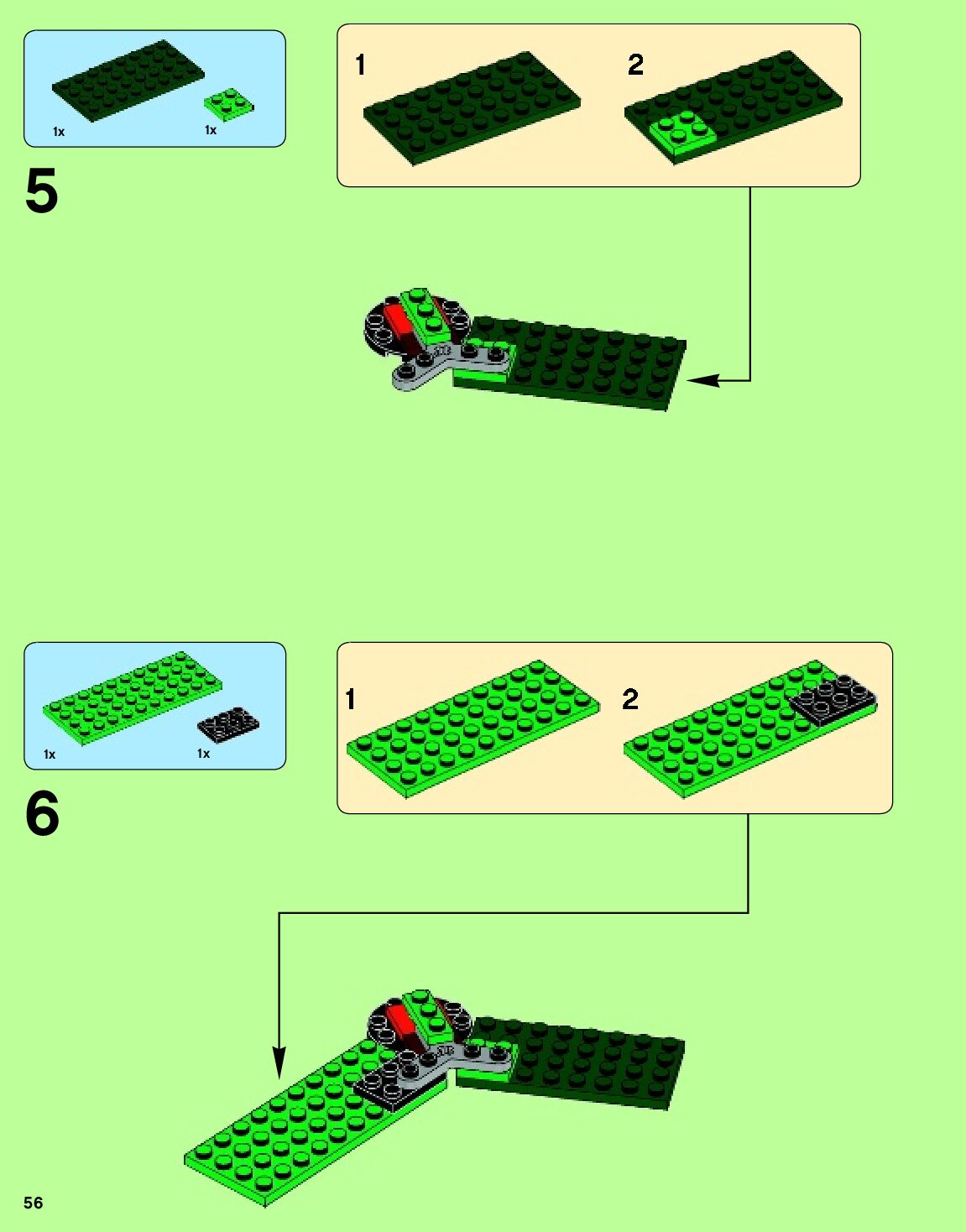 1x
1x

5

1
2

1x
1x

6

1
2

56