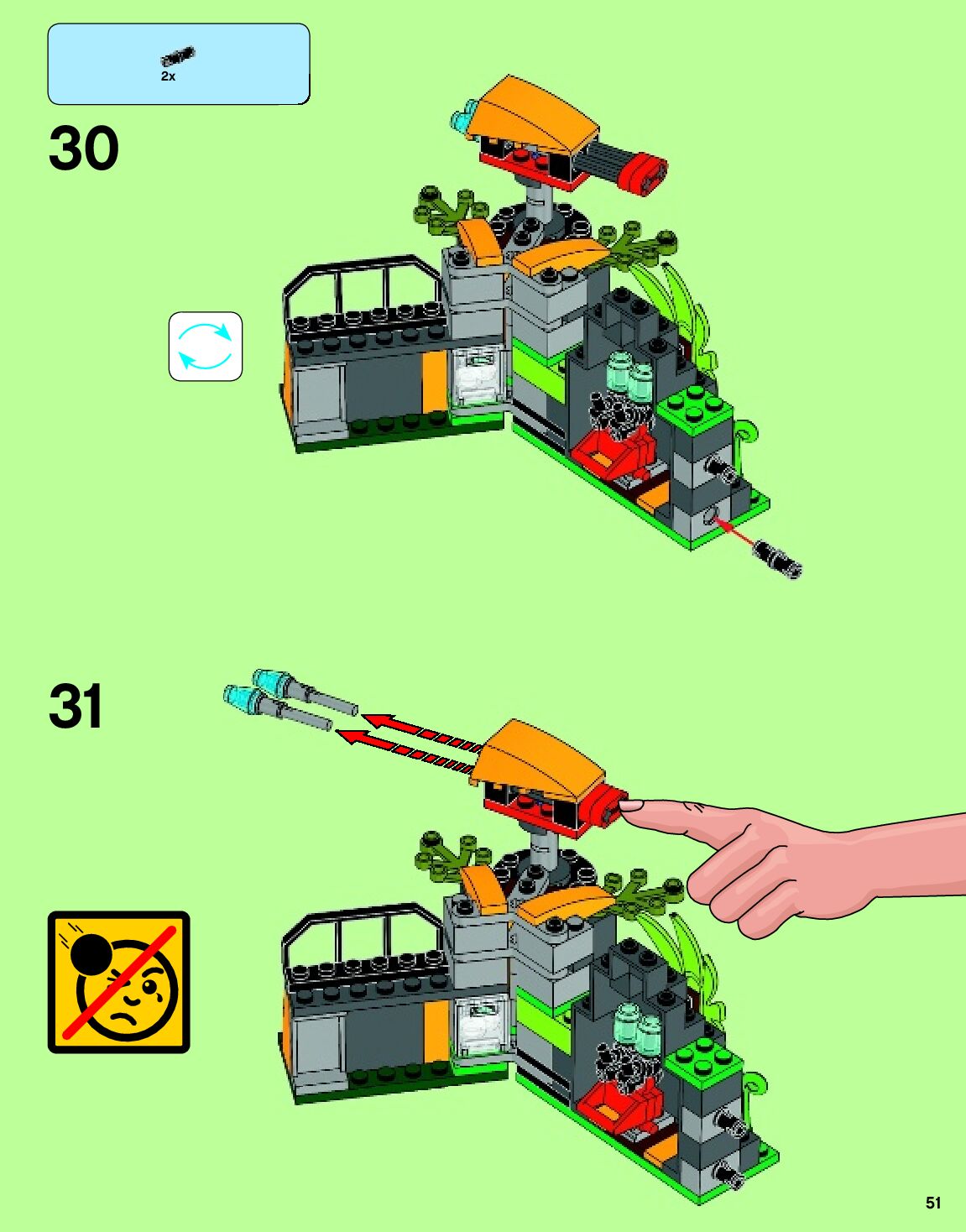 2x

30

31

51