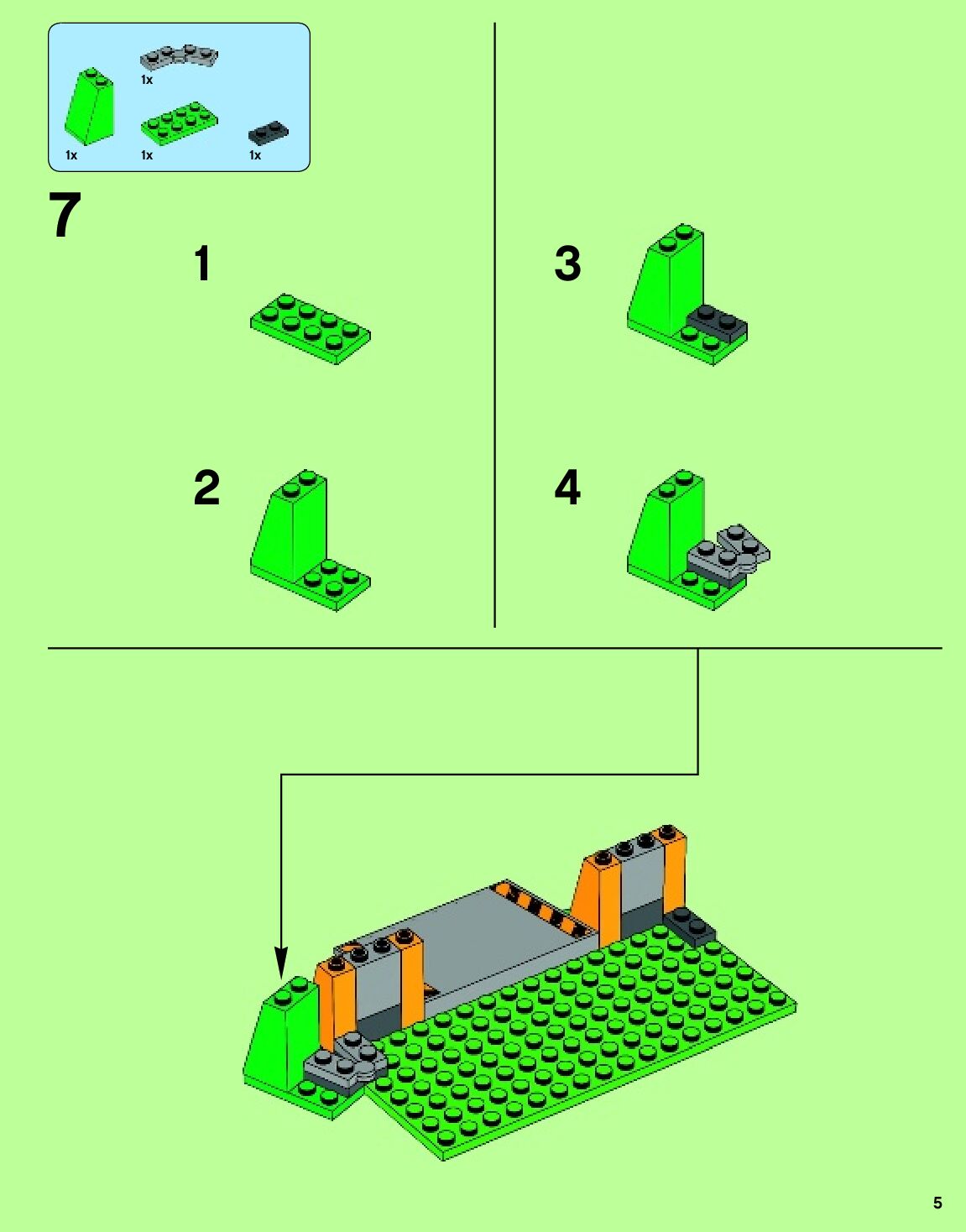 1x
1x
1x
1x

7

1

2

3

4

5