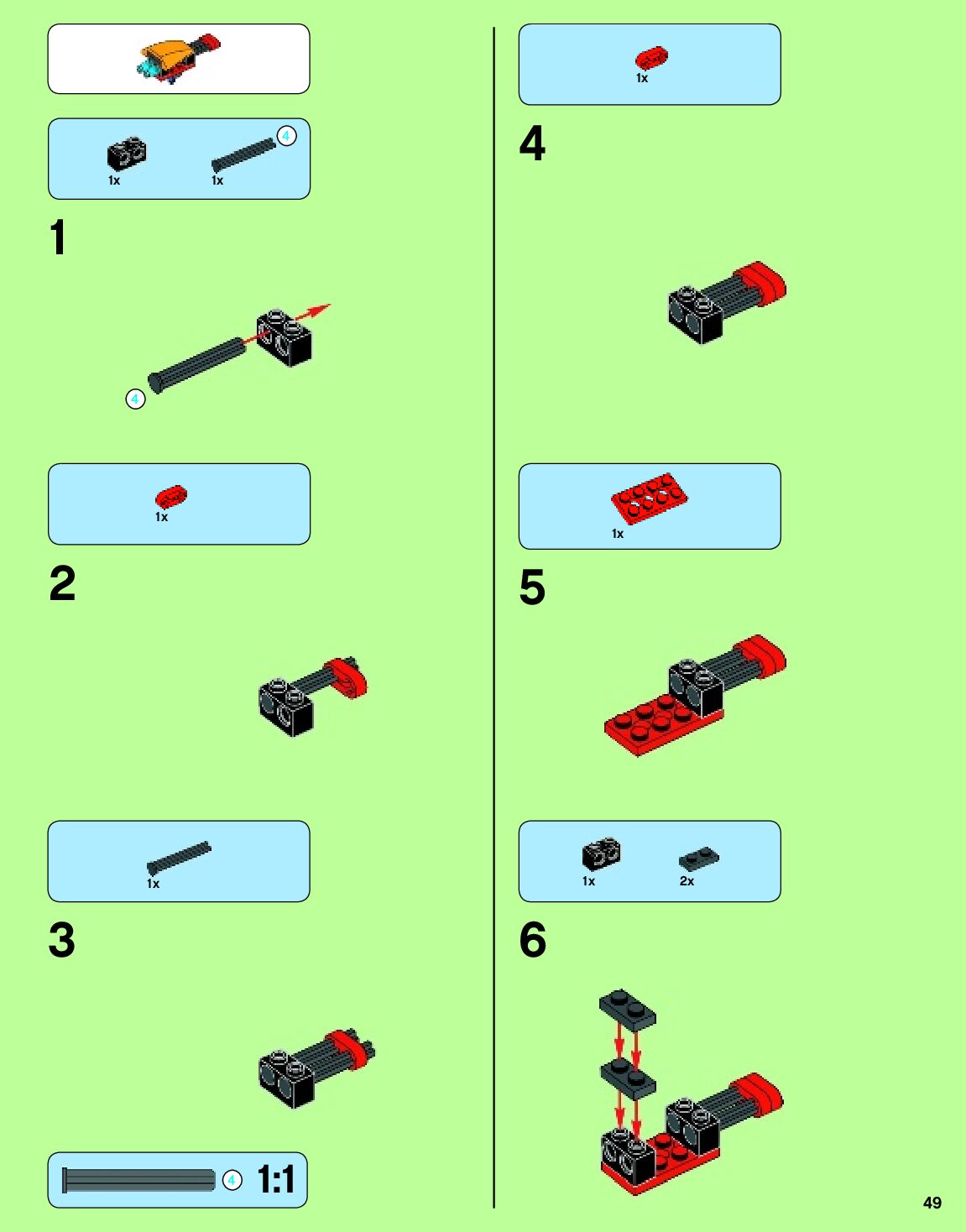 1x 1x 4

1

4

1x

2

1x

3

4 1:1

1x

4

1x

5

1x 2x

6

49