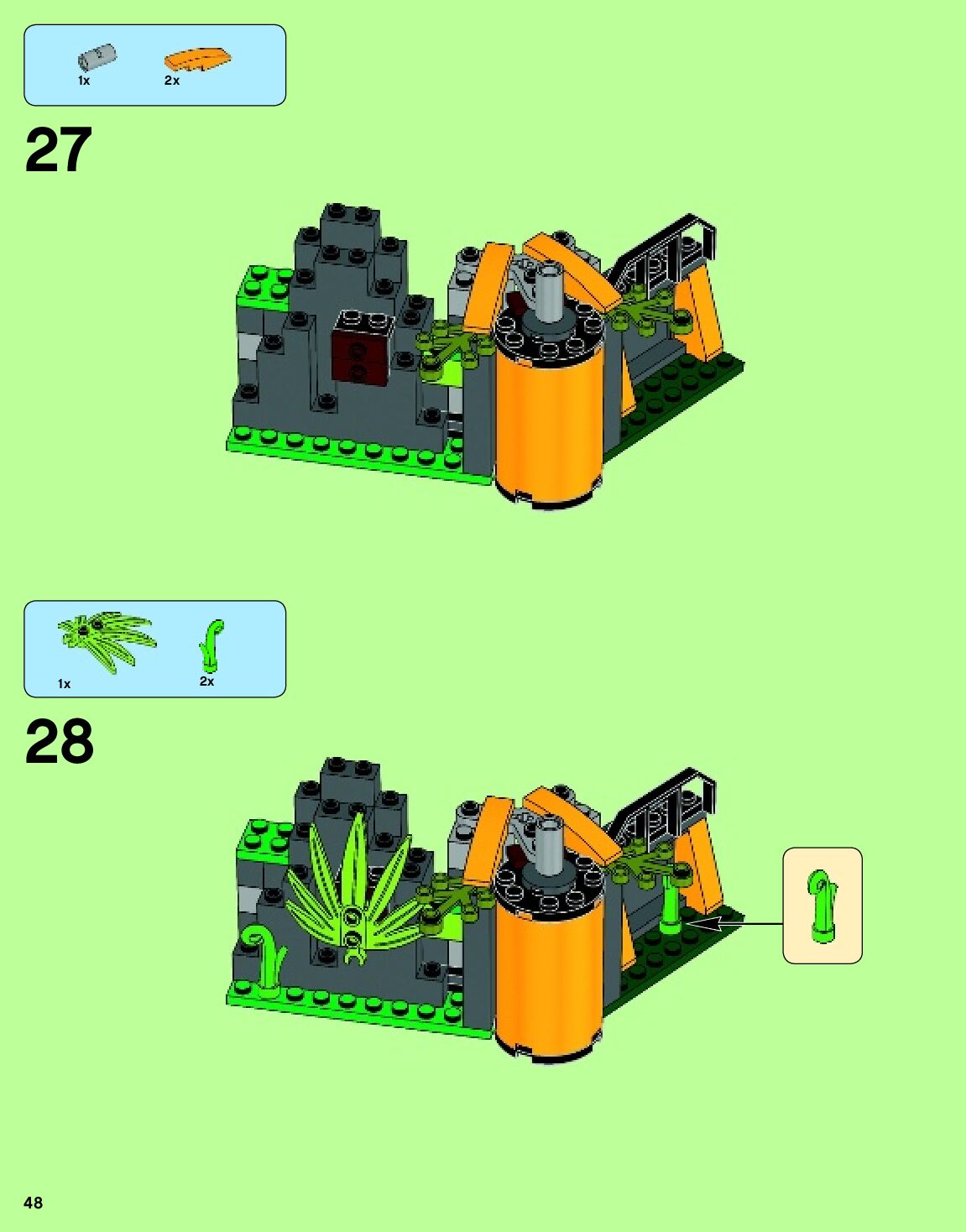 1x 2x

27

1x 2x

28

48