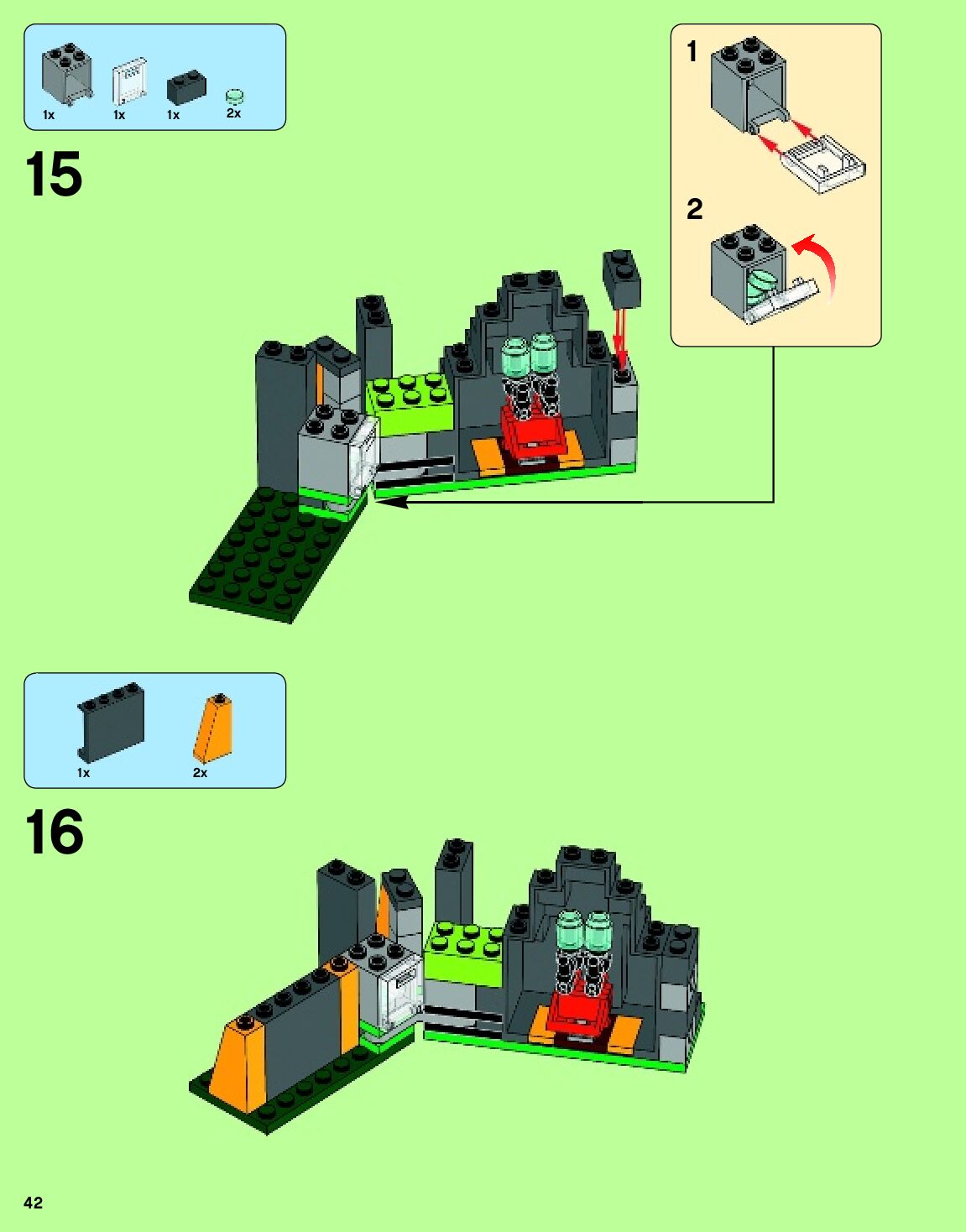 1x 1x 1x 2x

15

1

2

1x 2x

16

42