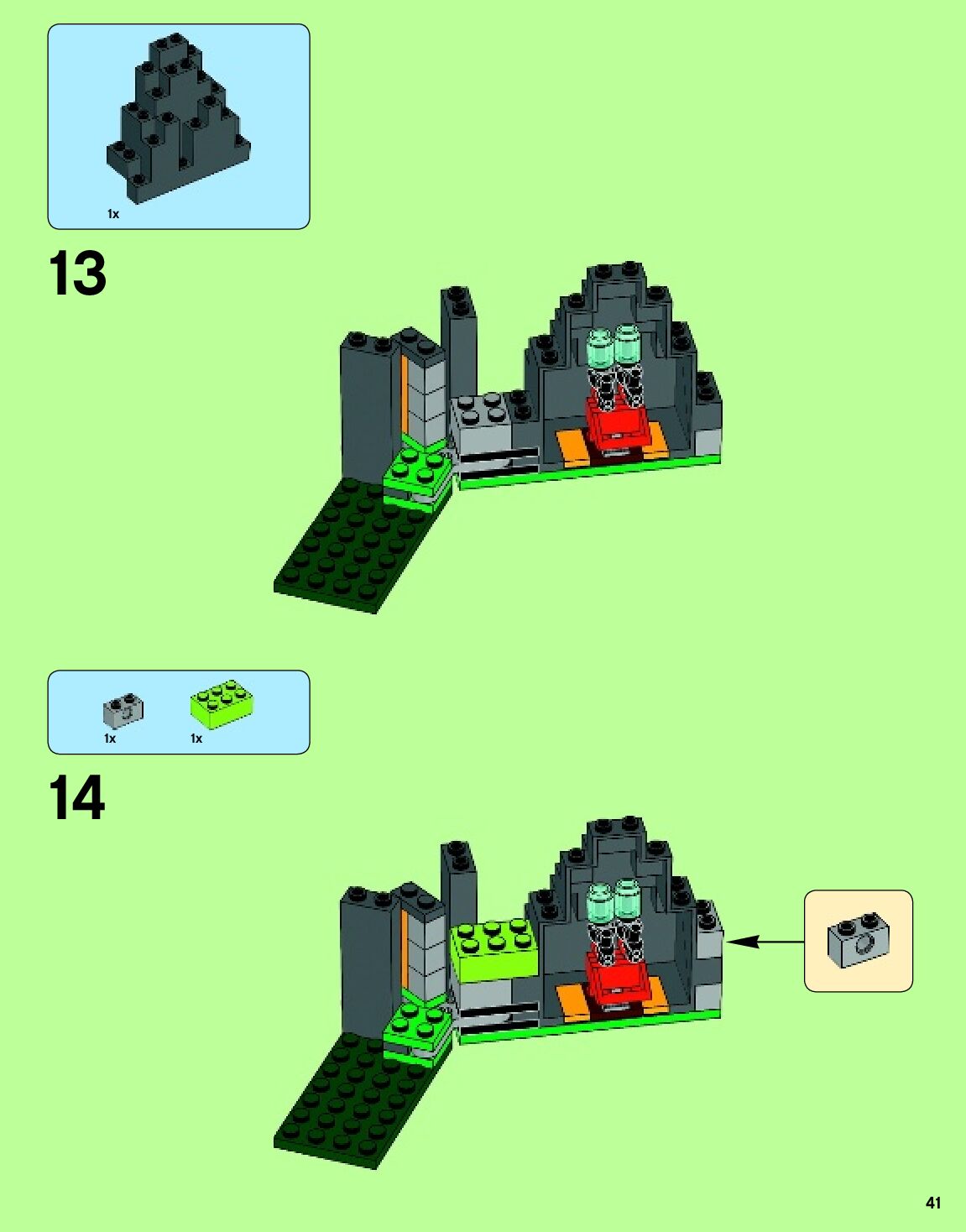 1x

13

1x 1x

14

41