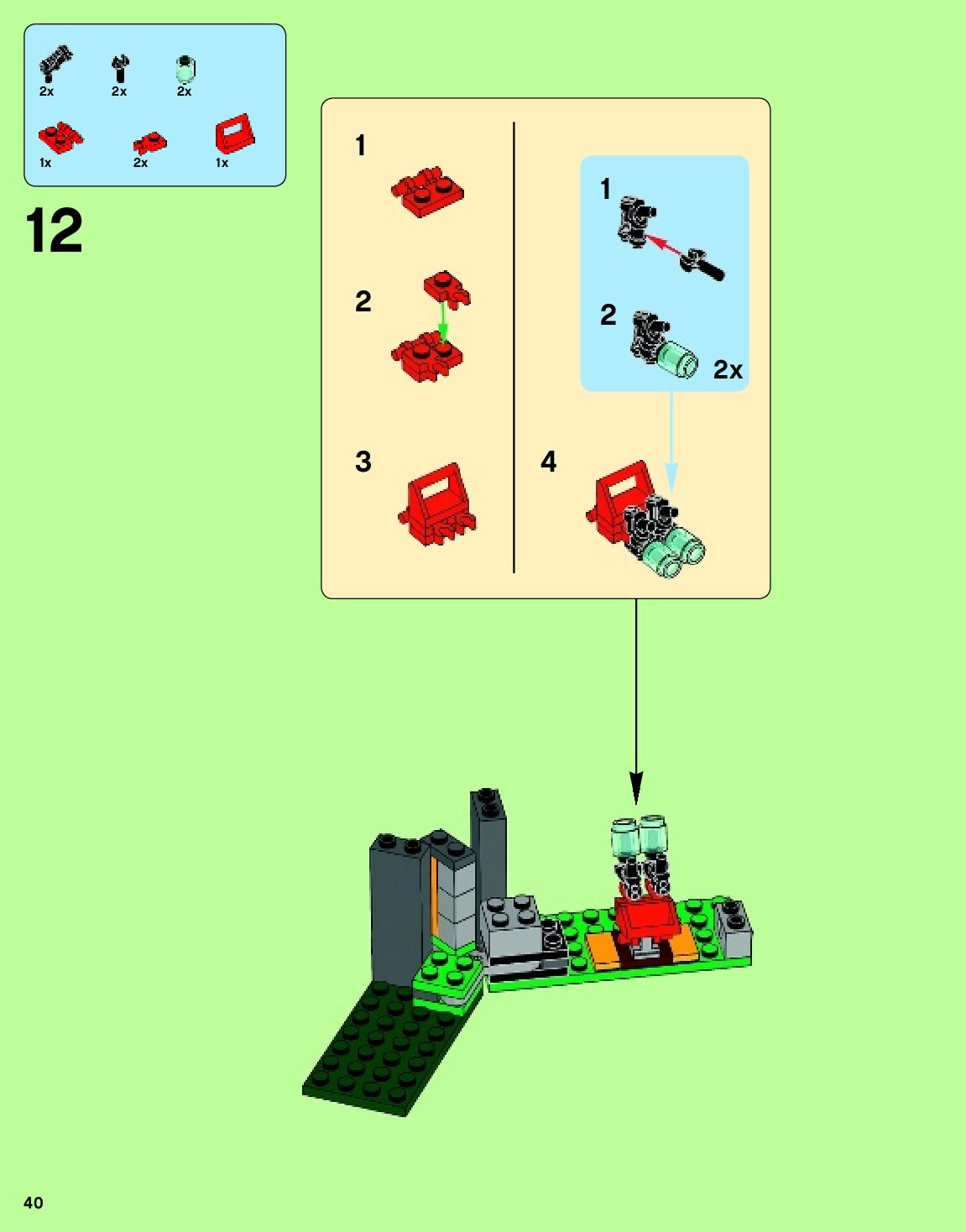 2x
2x
2x
1x
2x
1x

12

1

2

3

1

2

2x

4

40