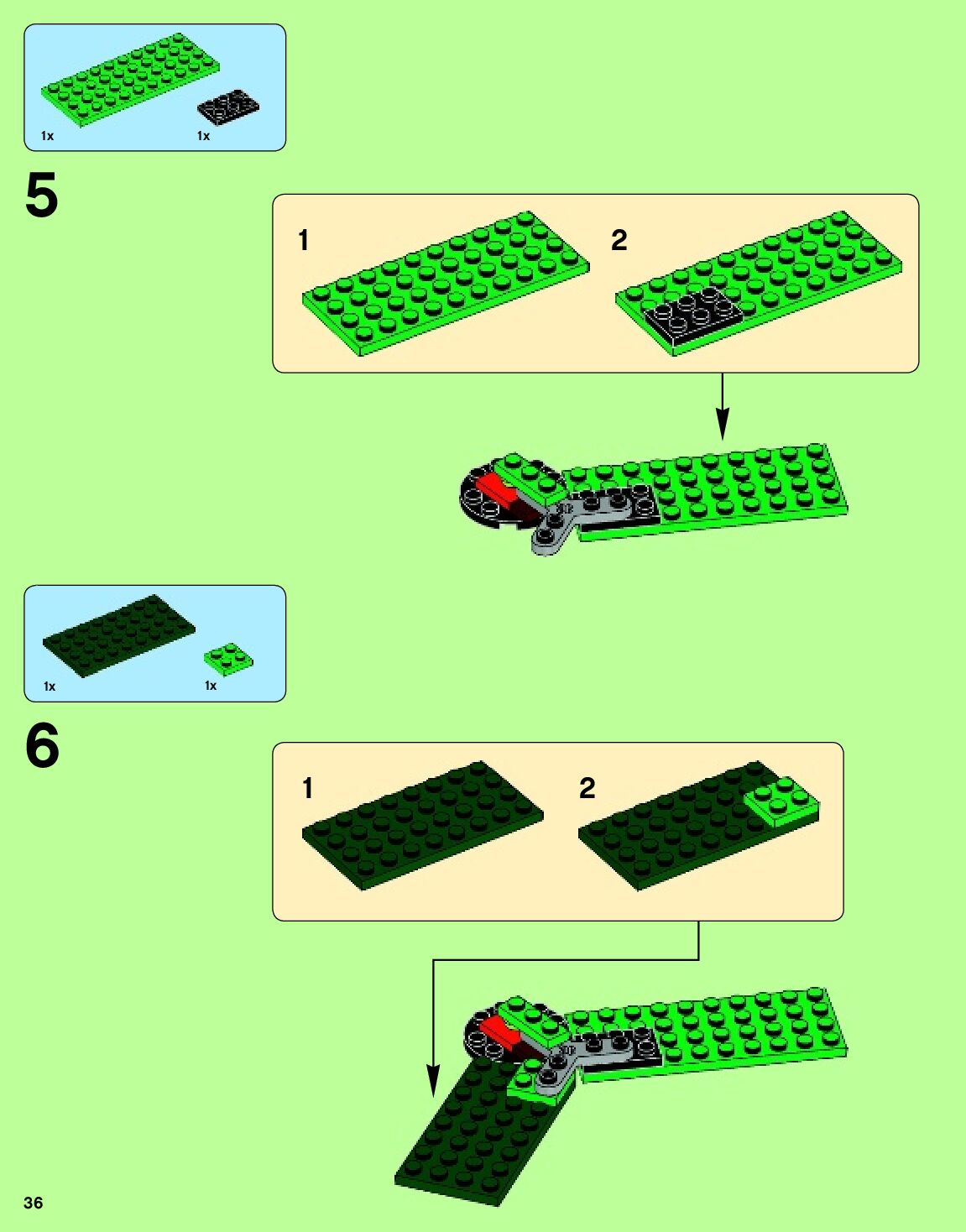 1x
1x

5

1

2

1x
1x

6

1

2

36