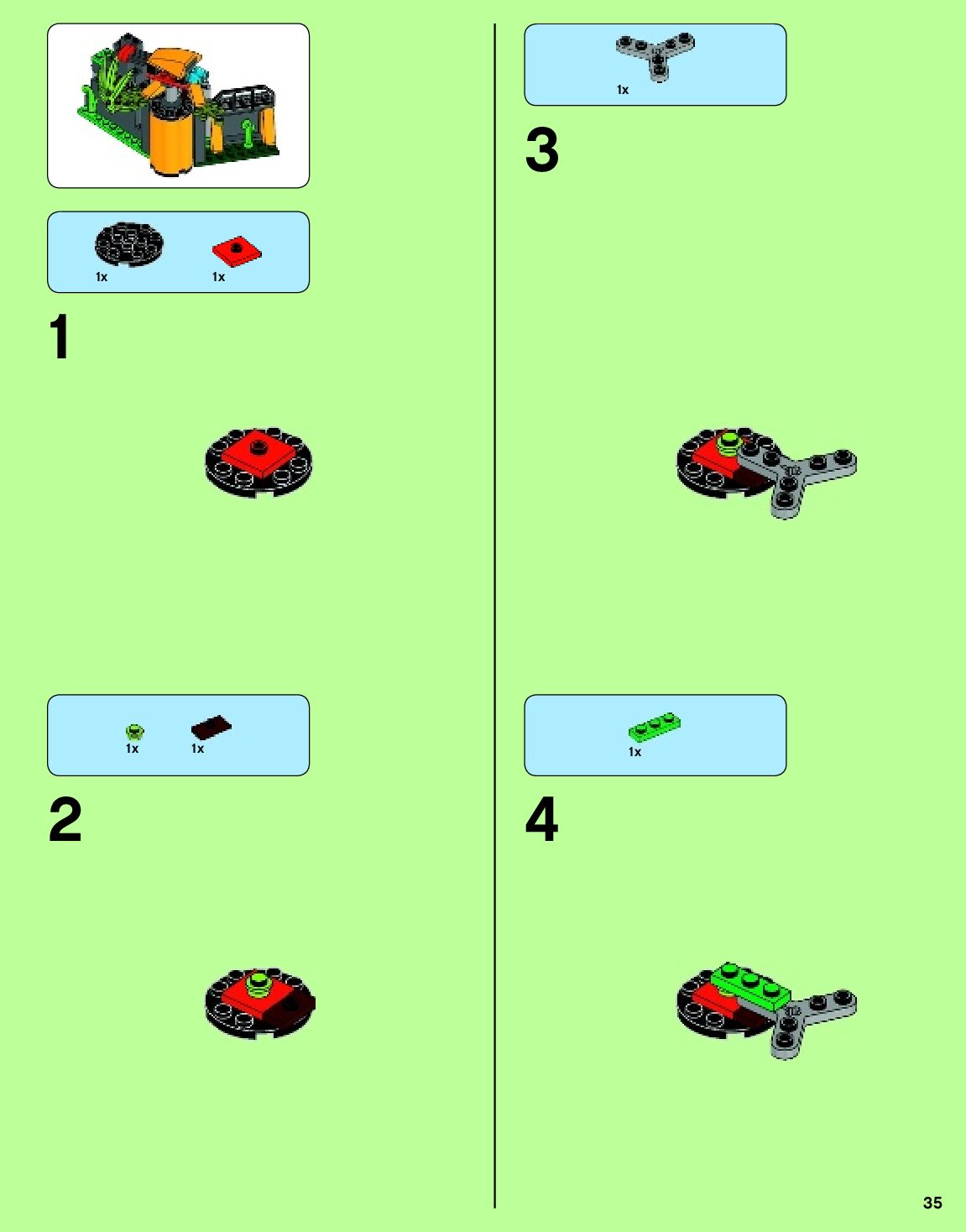 1x 1x

1

1x 1x

2

1x

3

1x

4

35