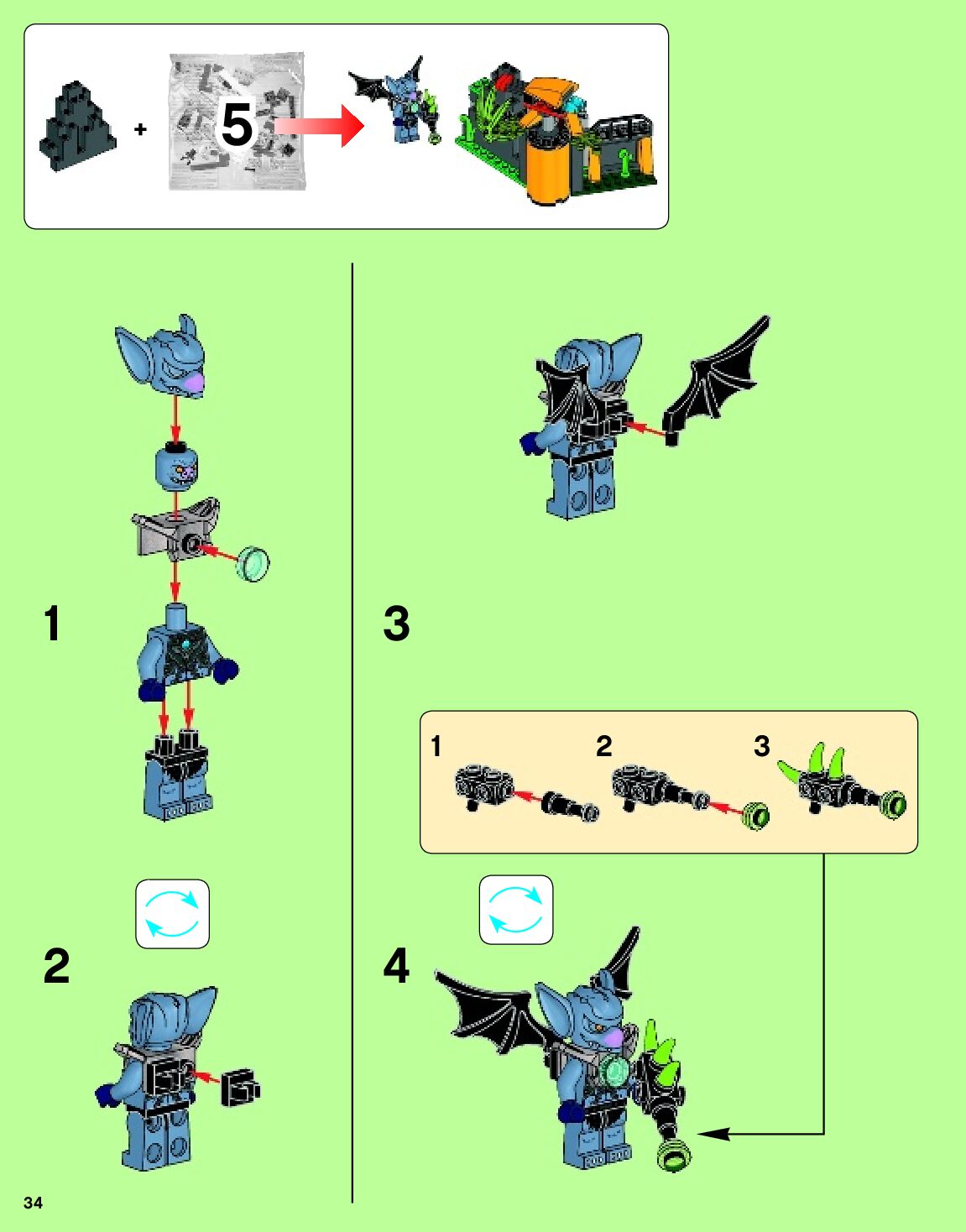 + 5

1

2

3

1 2 3

4

34