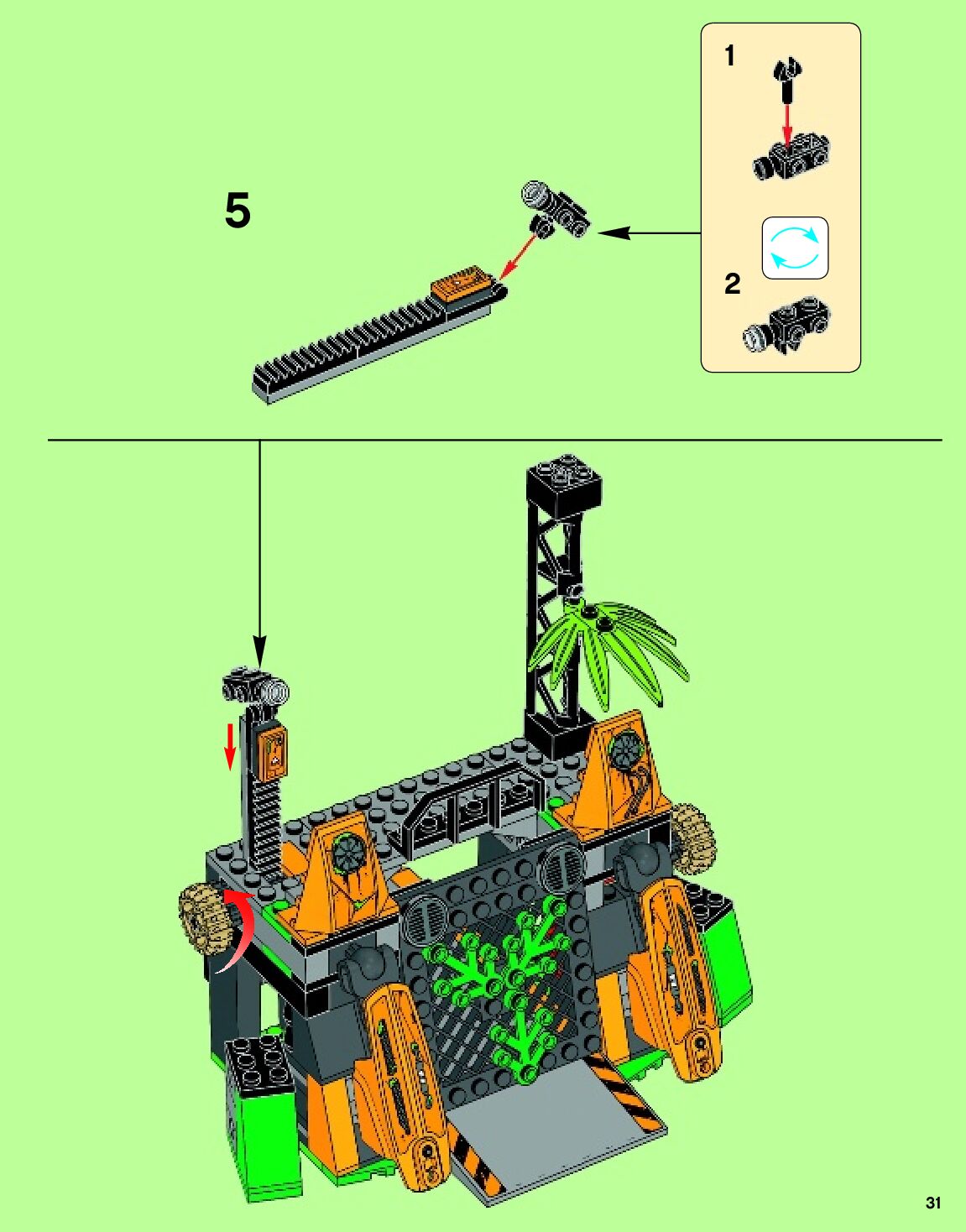 5

1

2

31