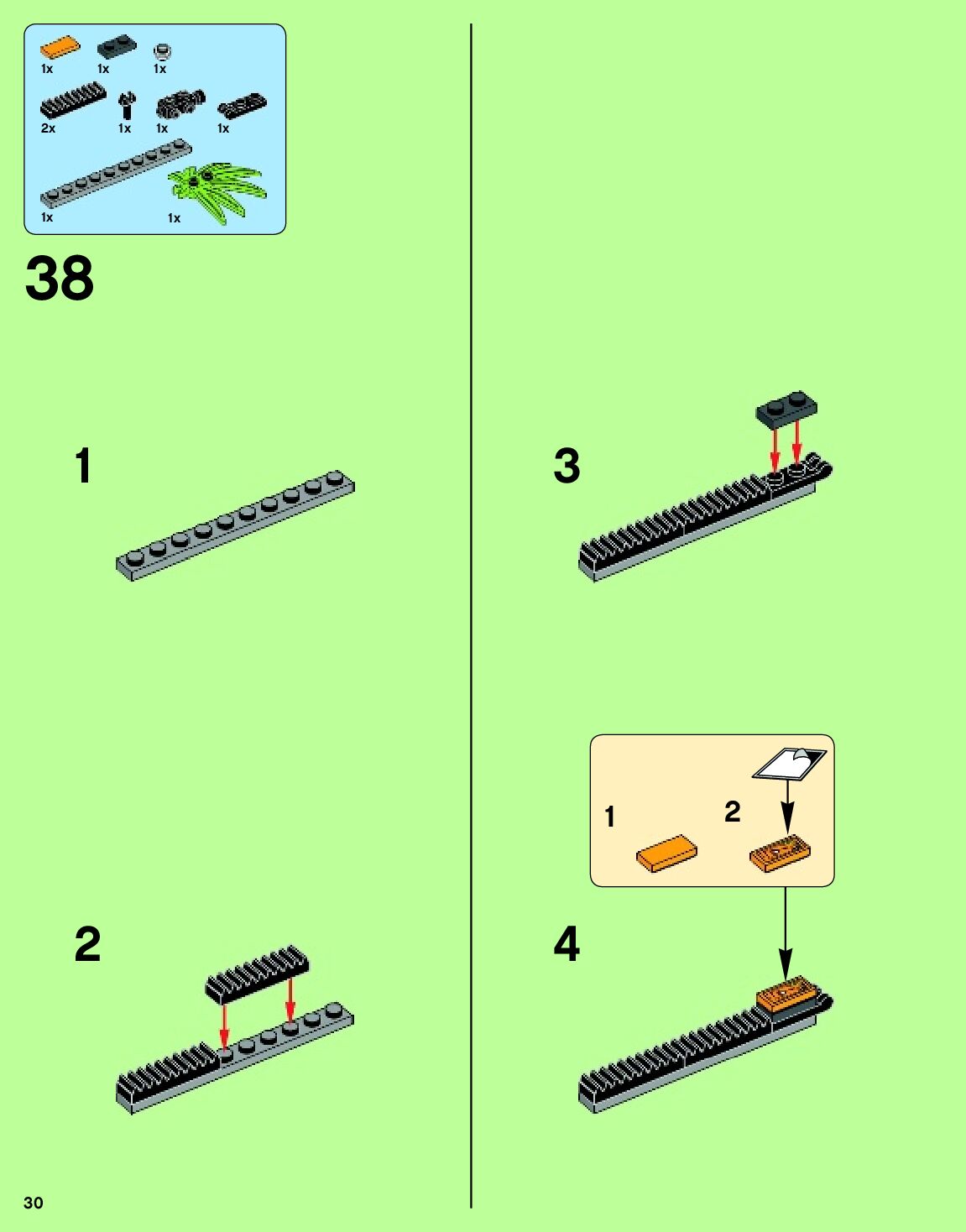 1x 1x 1x

2x 1x 1x 1x

1x 1x

38

1

2

3

1

2

4

30