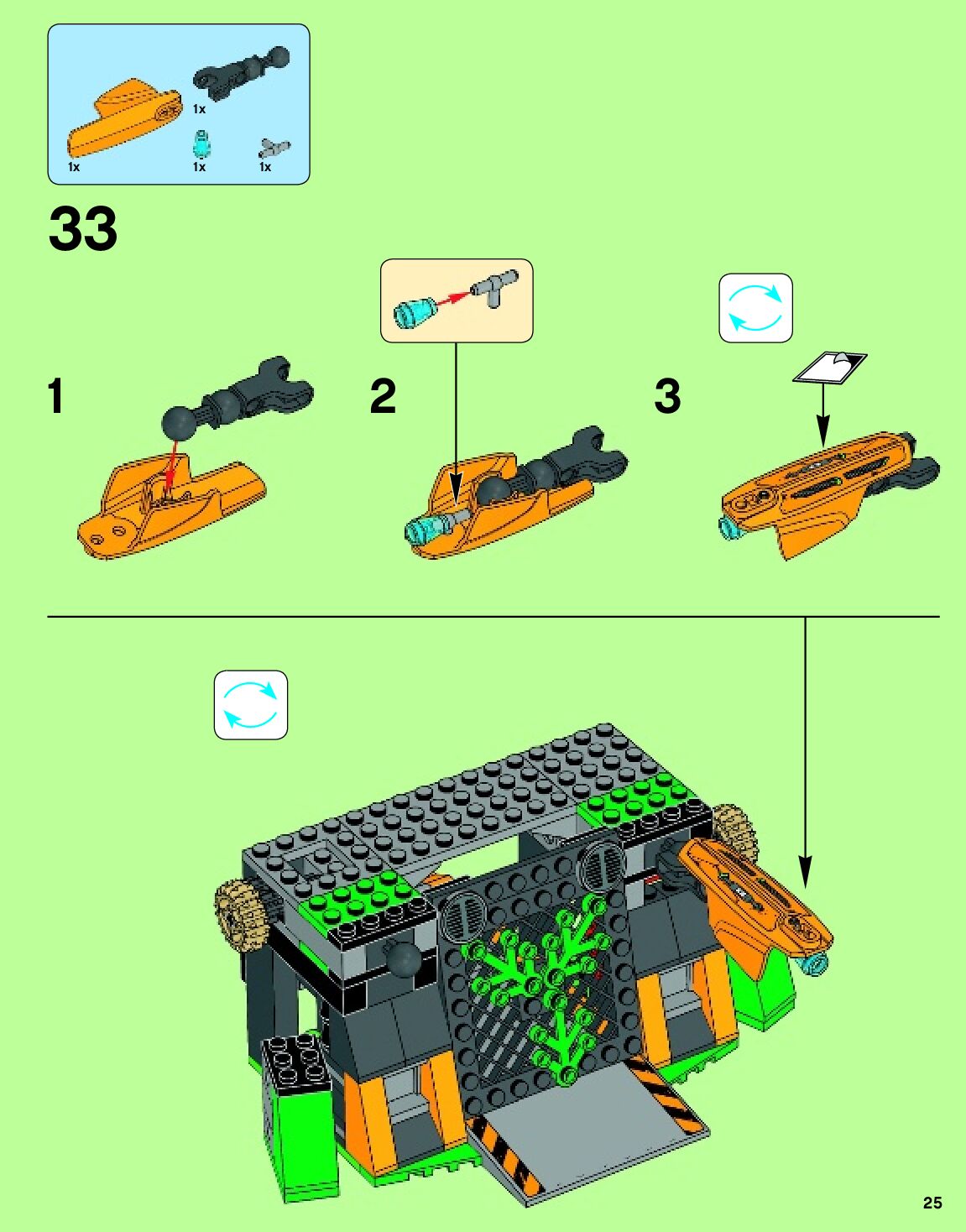 1x
1x
1x
1x

33

1

2

3

25