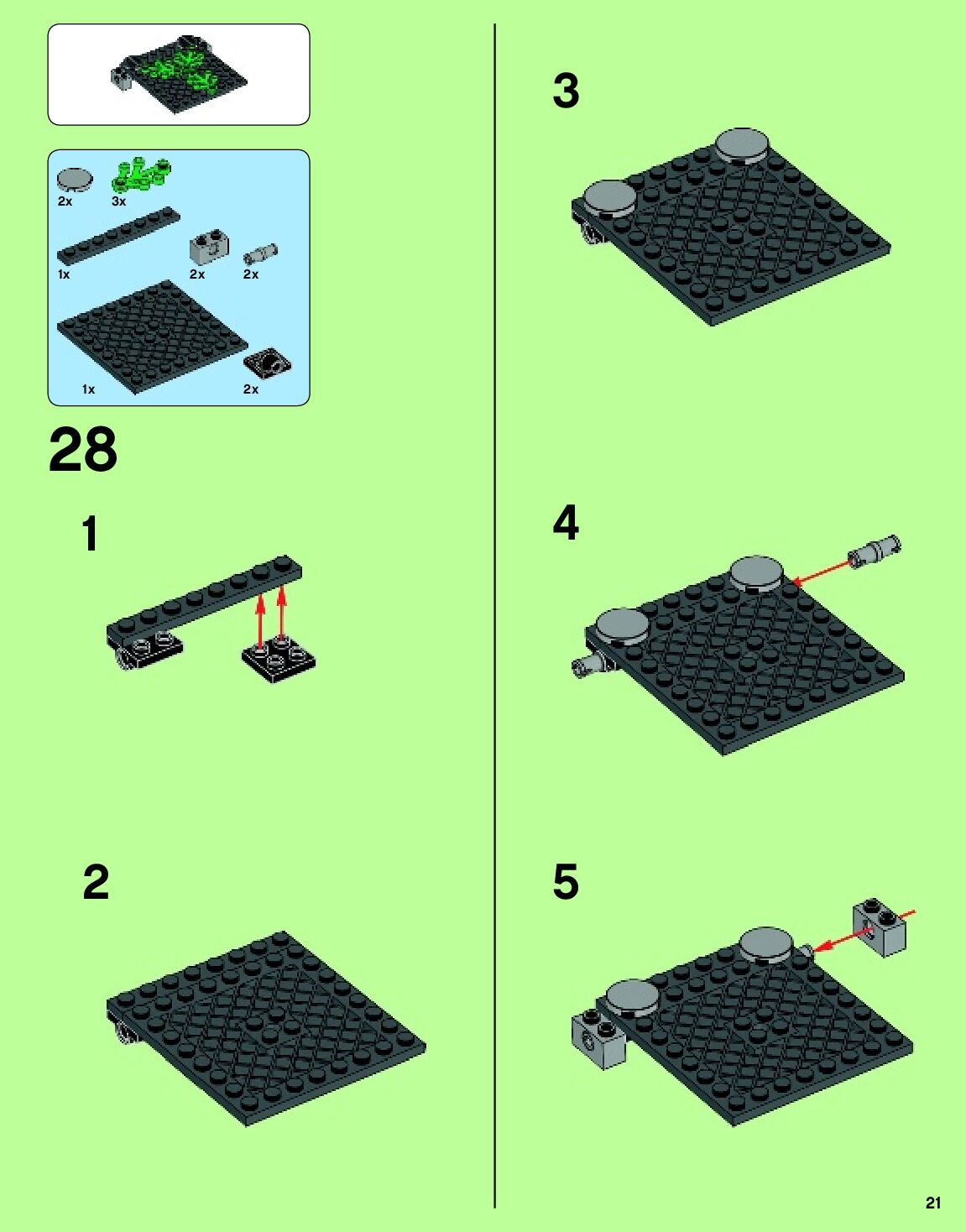 2x 3x

1x 2x 2x

1x 2x

28

1

2

3

4

5

21