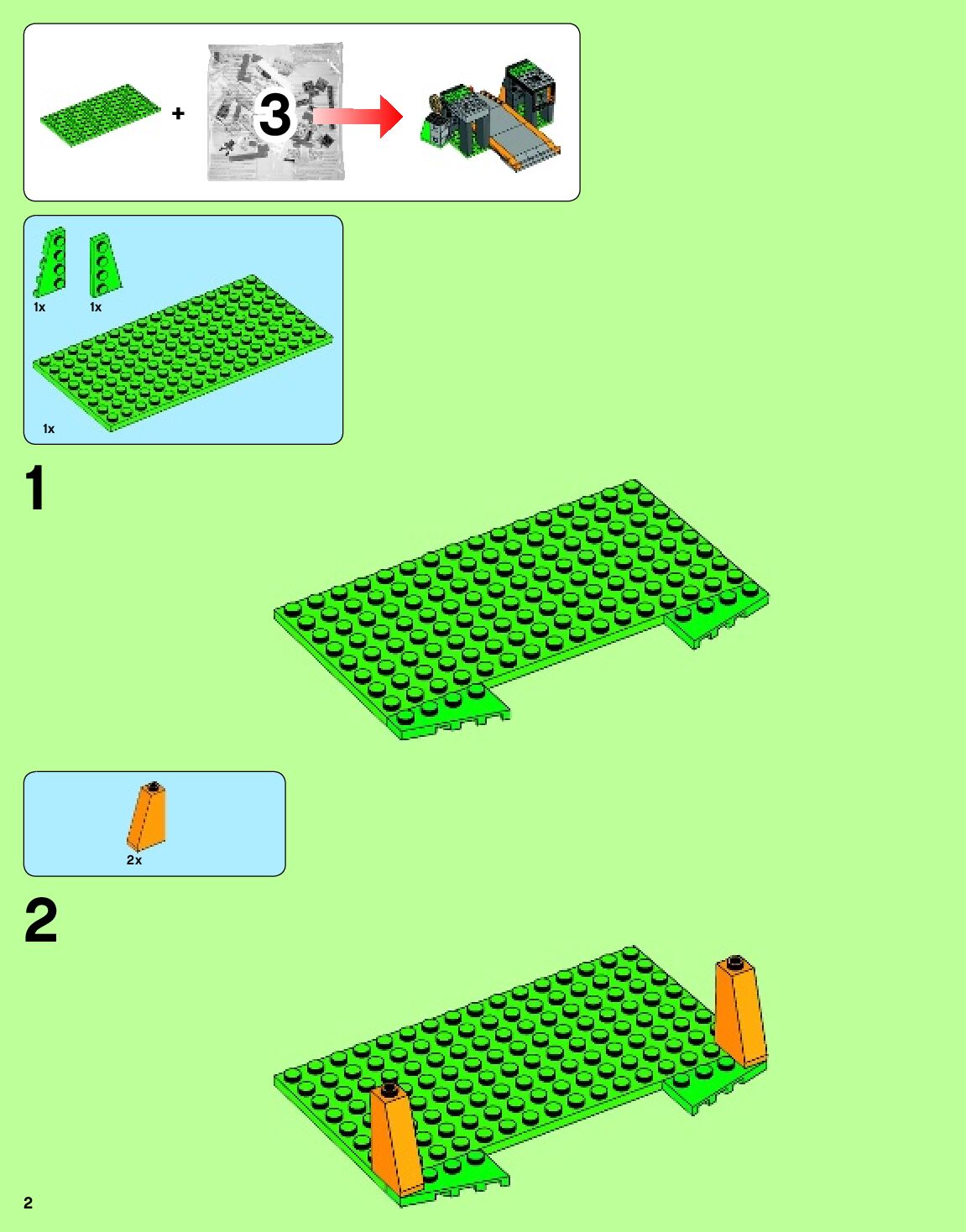 + 3

1x 1x

1x

1

2x

2

2