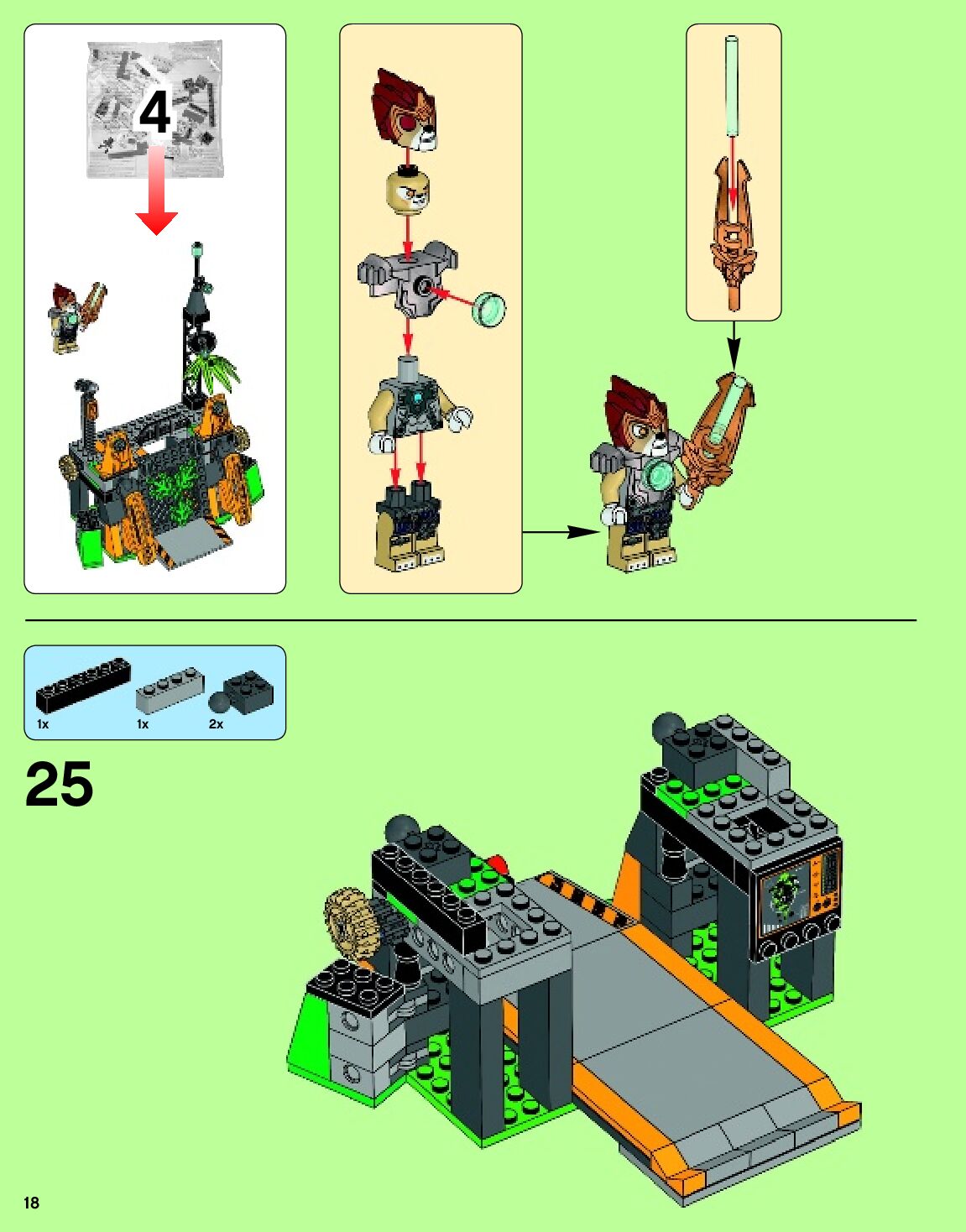 4

1x
1x
2x

25

18