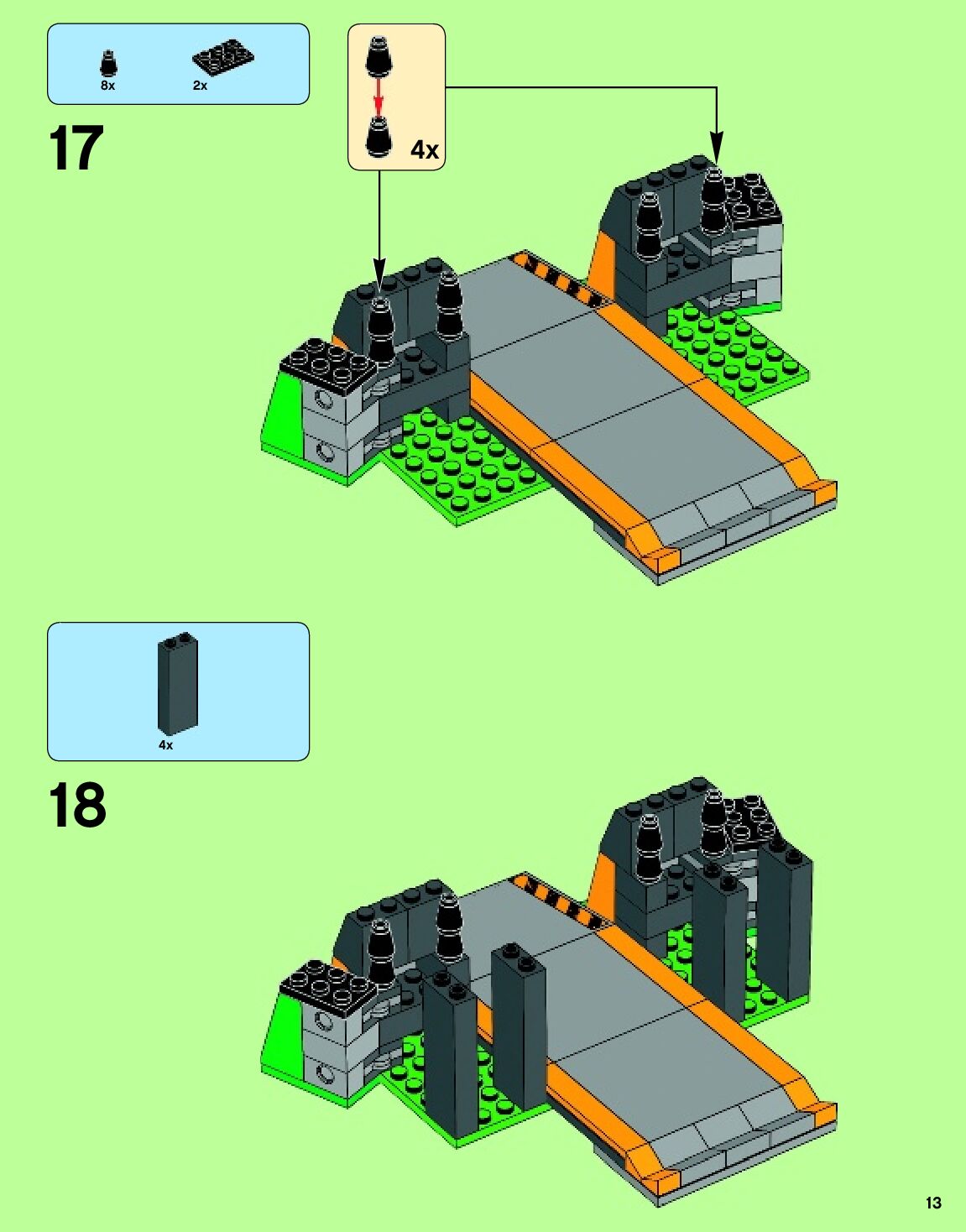 8x

2x

17

4x

4x

18

13