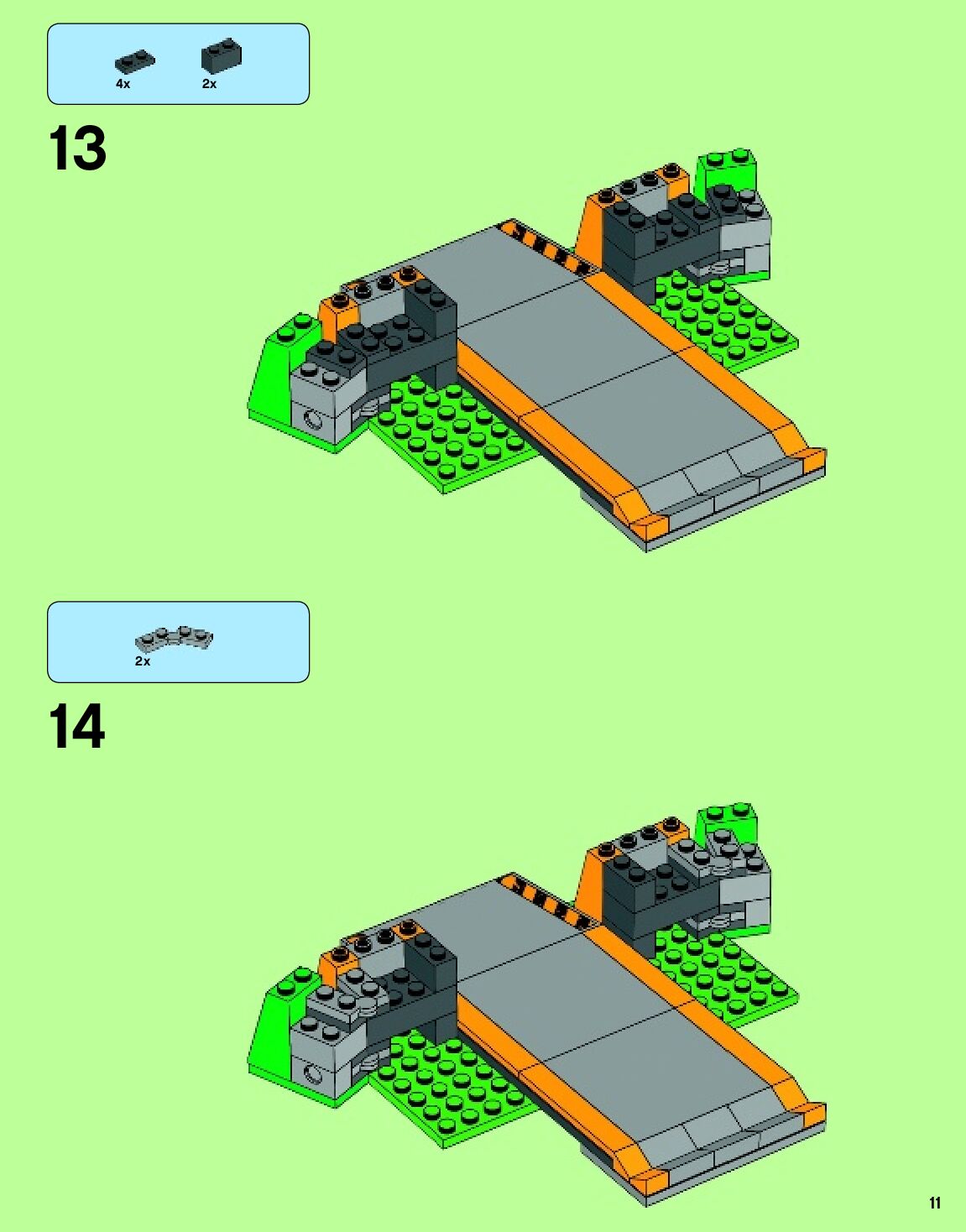 4x 2x

13

2x

14

11