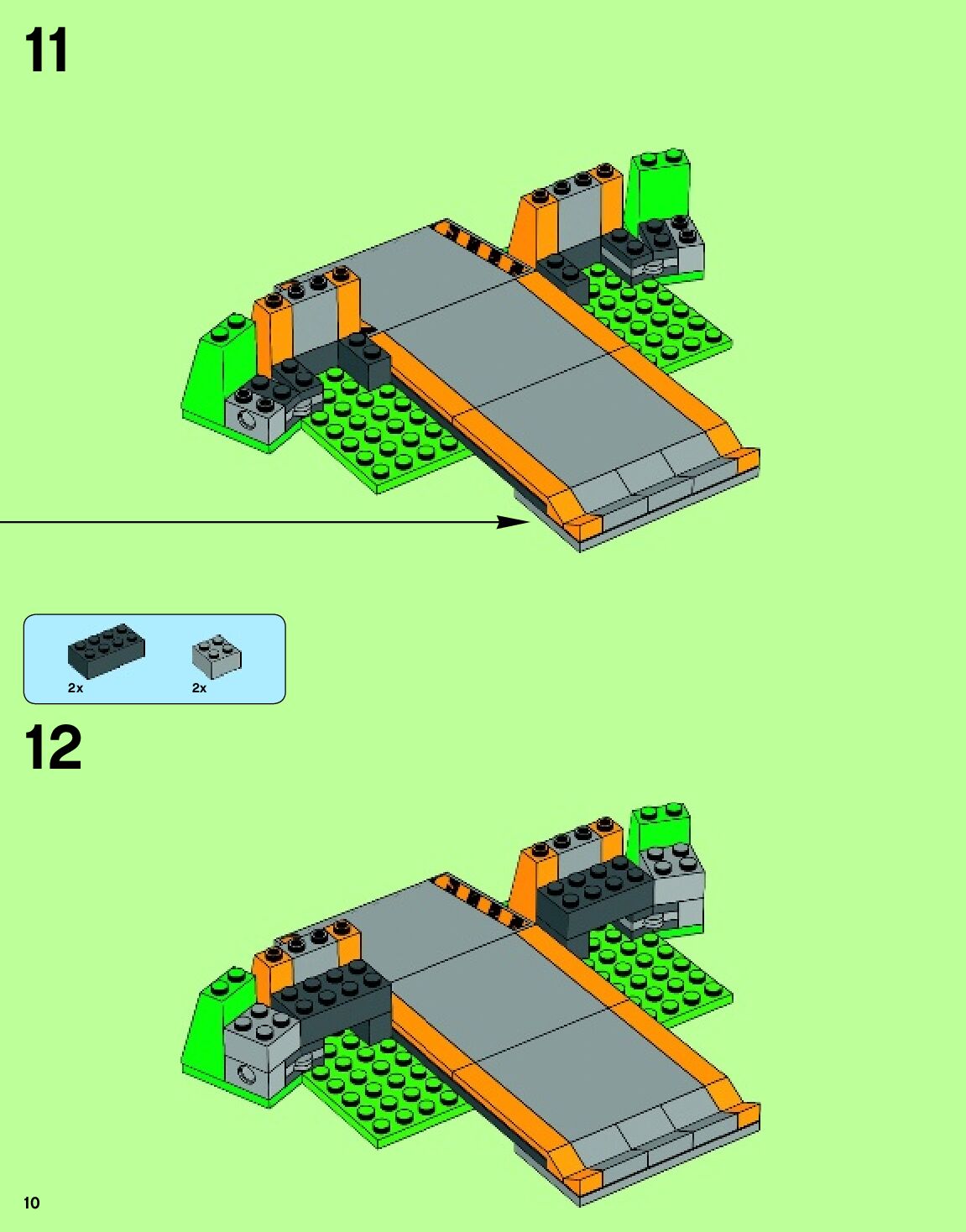 11

2x

2x

12

10