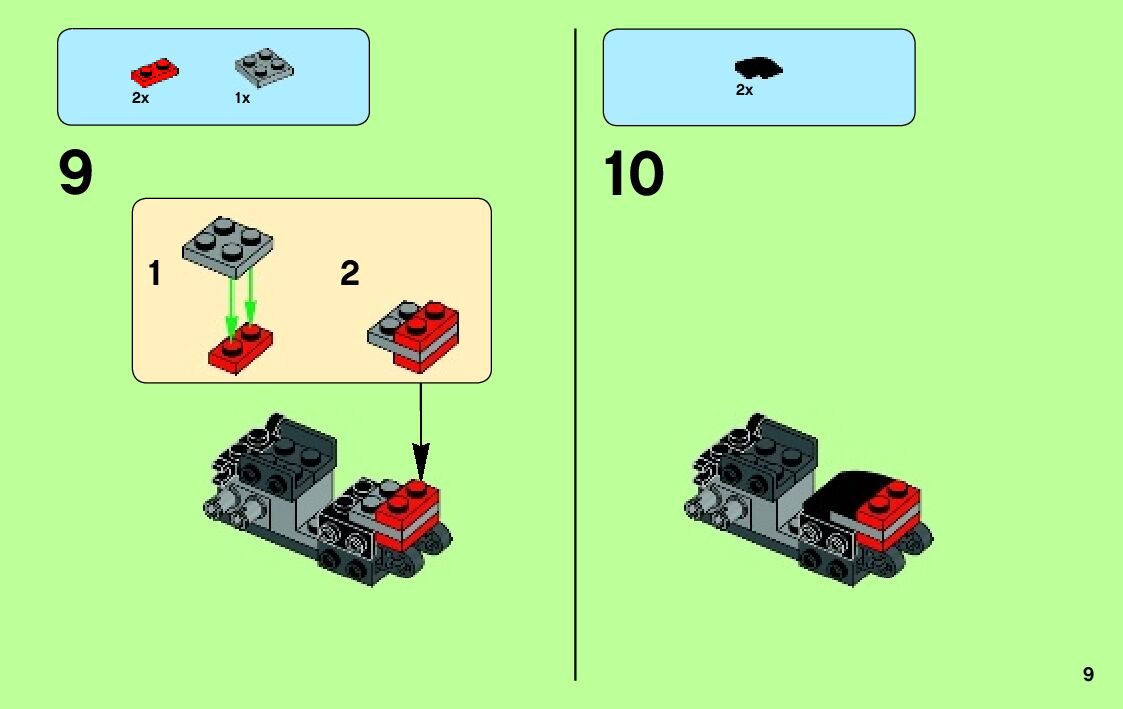 2x 1x

9

1

2

2x

10

9