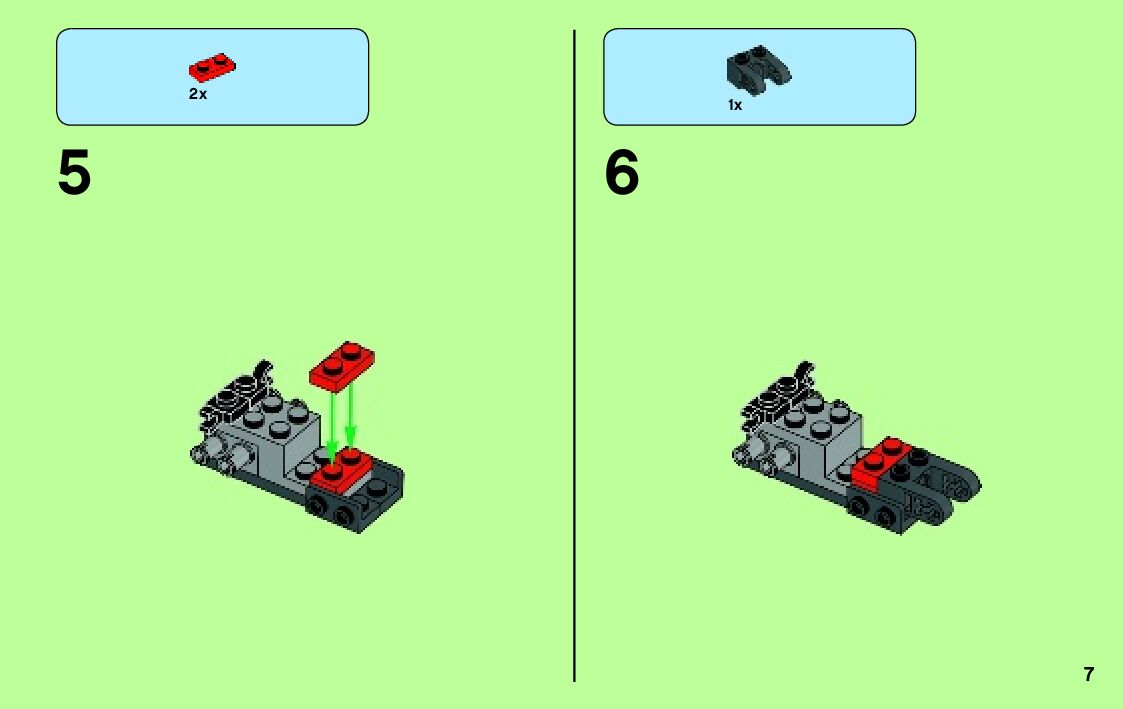 2x

5

1x

6

7