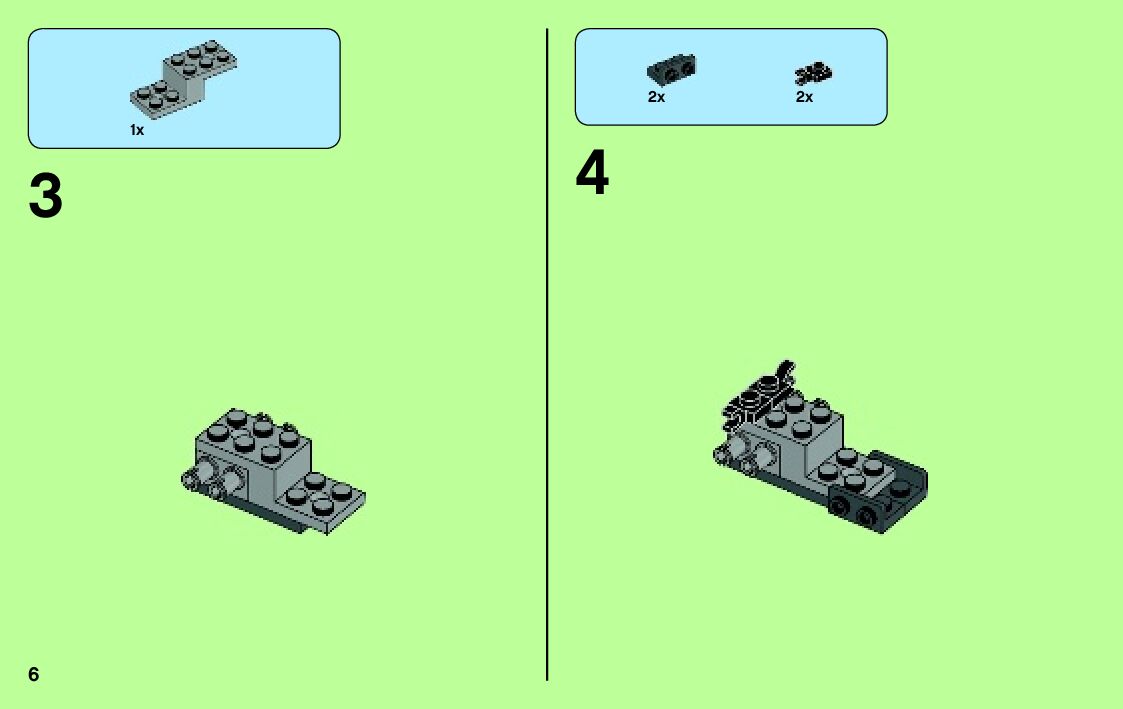 1x

3

6

2x

2x

4