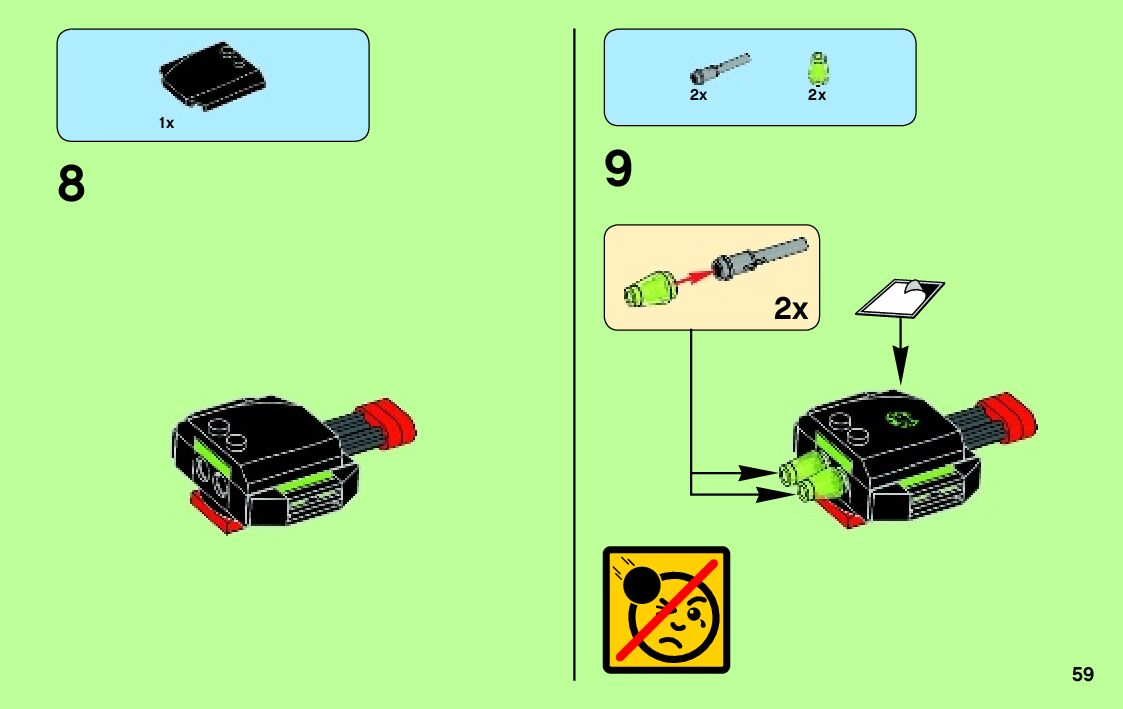 1x

8

2x 2x

9

2x

59