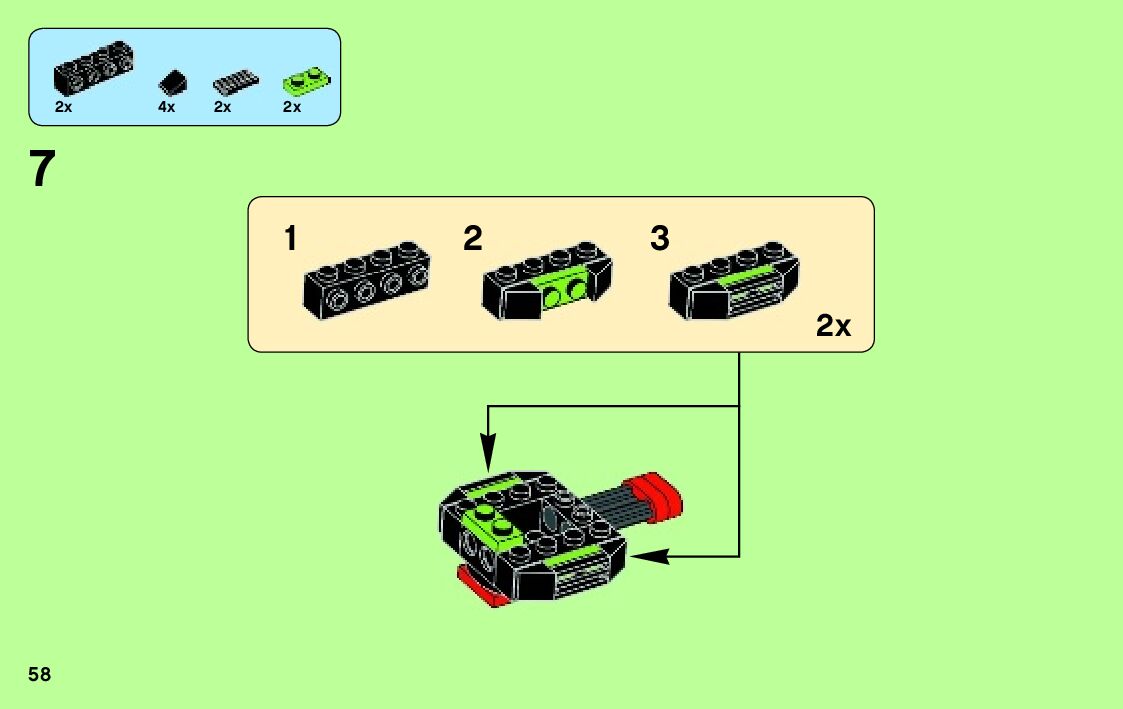 2x 4x 2x 2x

7

1 2 3

2x

58