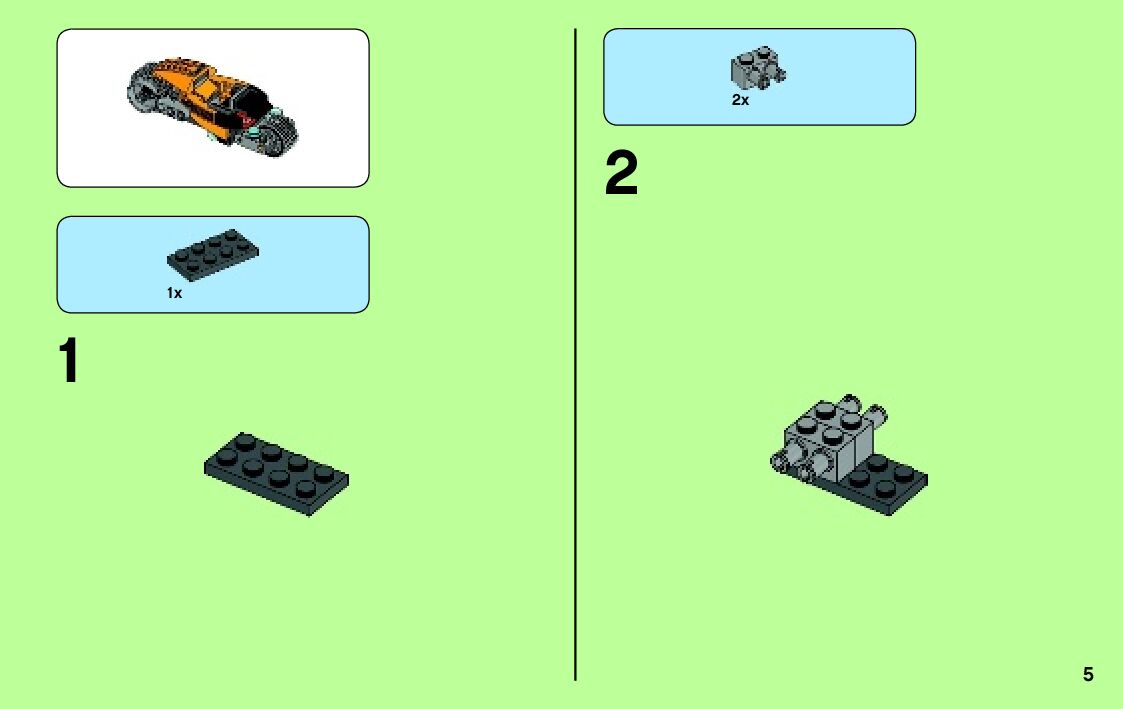 1x

1

2x

2

5