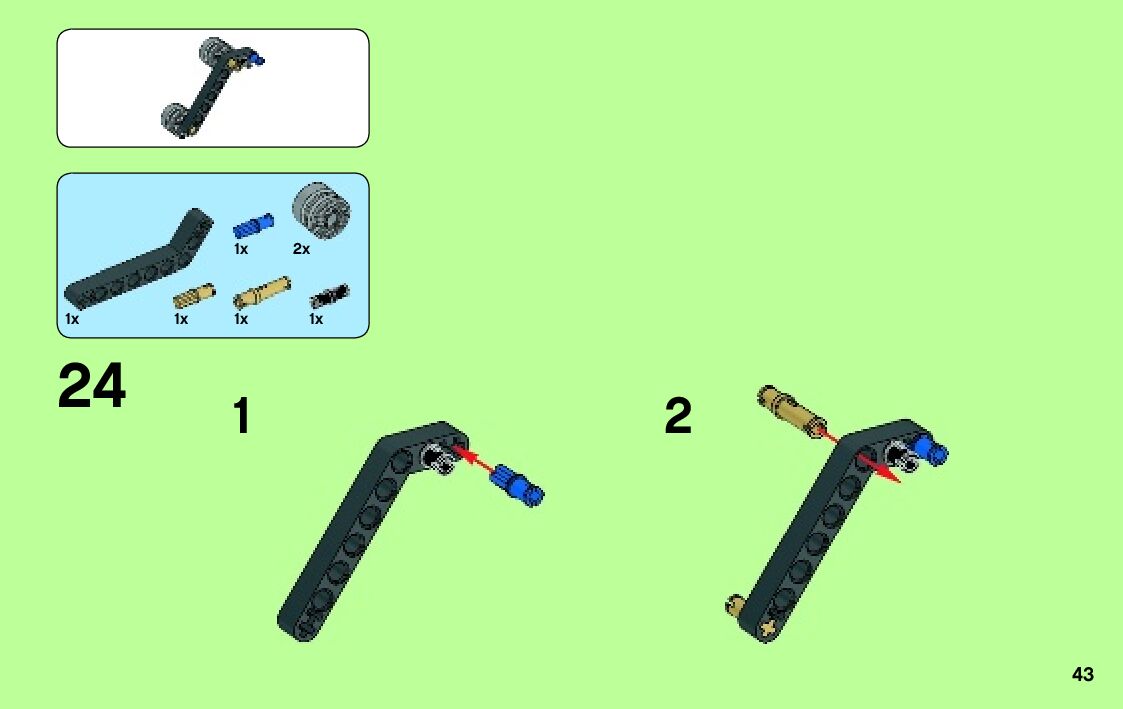 1x 2x
1x 1x 1x 1x

24

1

2

43