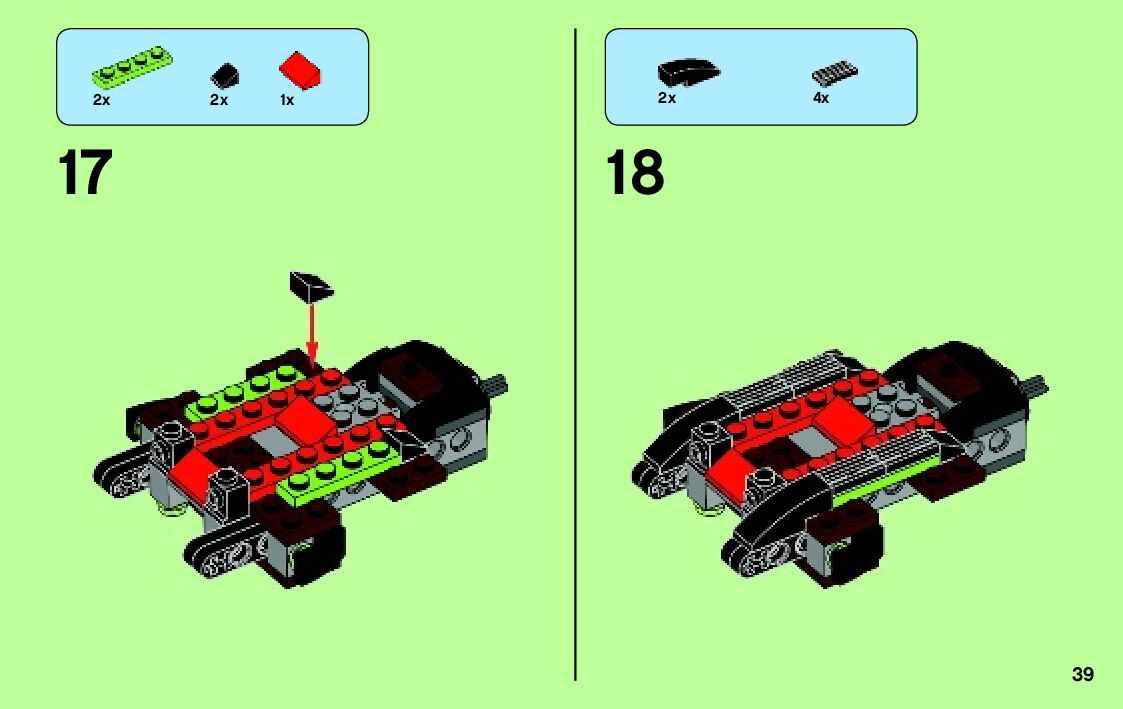 2x 2x 1x

17

2x 4x

18

39