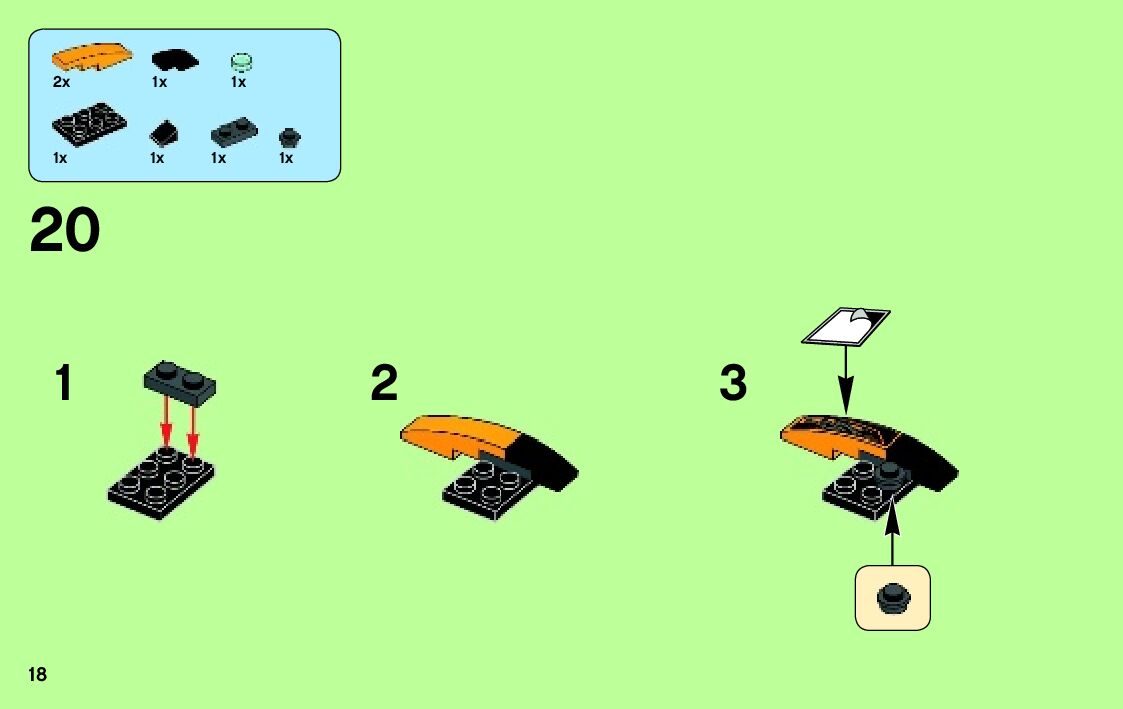 2x
1x
1x
1x
1x
1x
1x

20

1

2

3

18