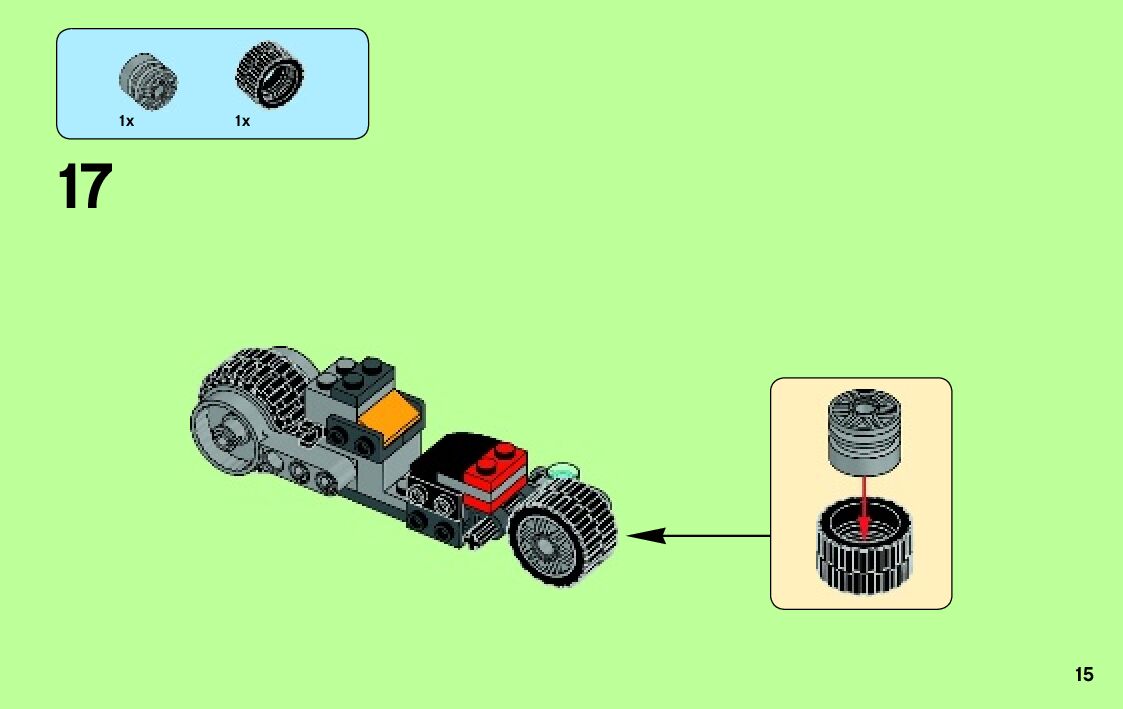 1x 1x

17

15