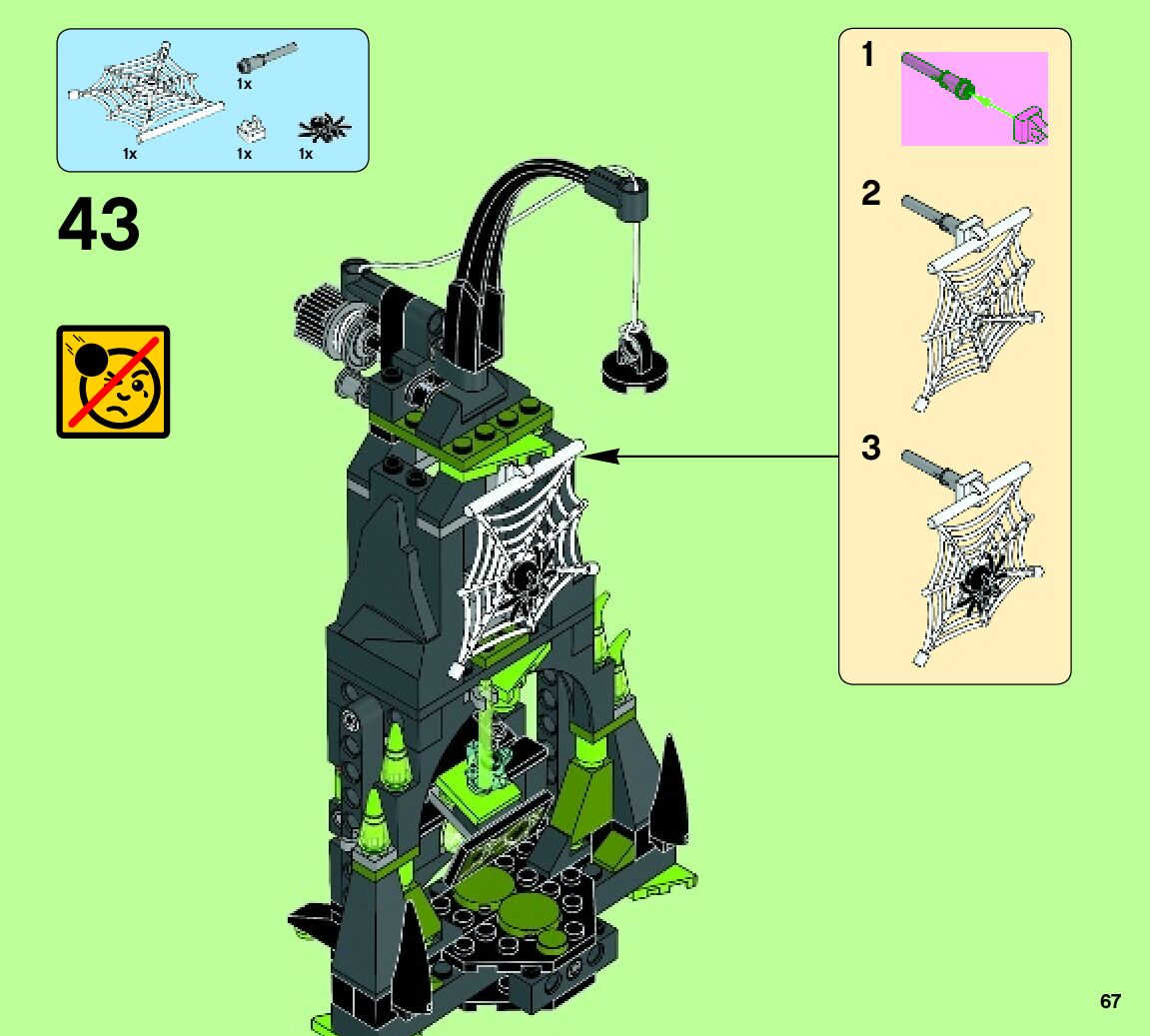 1x
1x
1x
1x

43

1

2

3

67