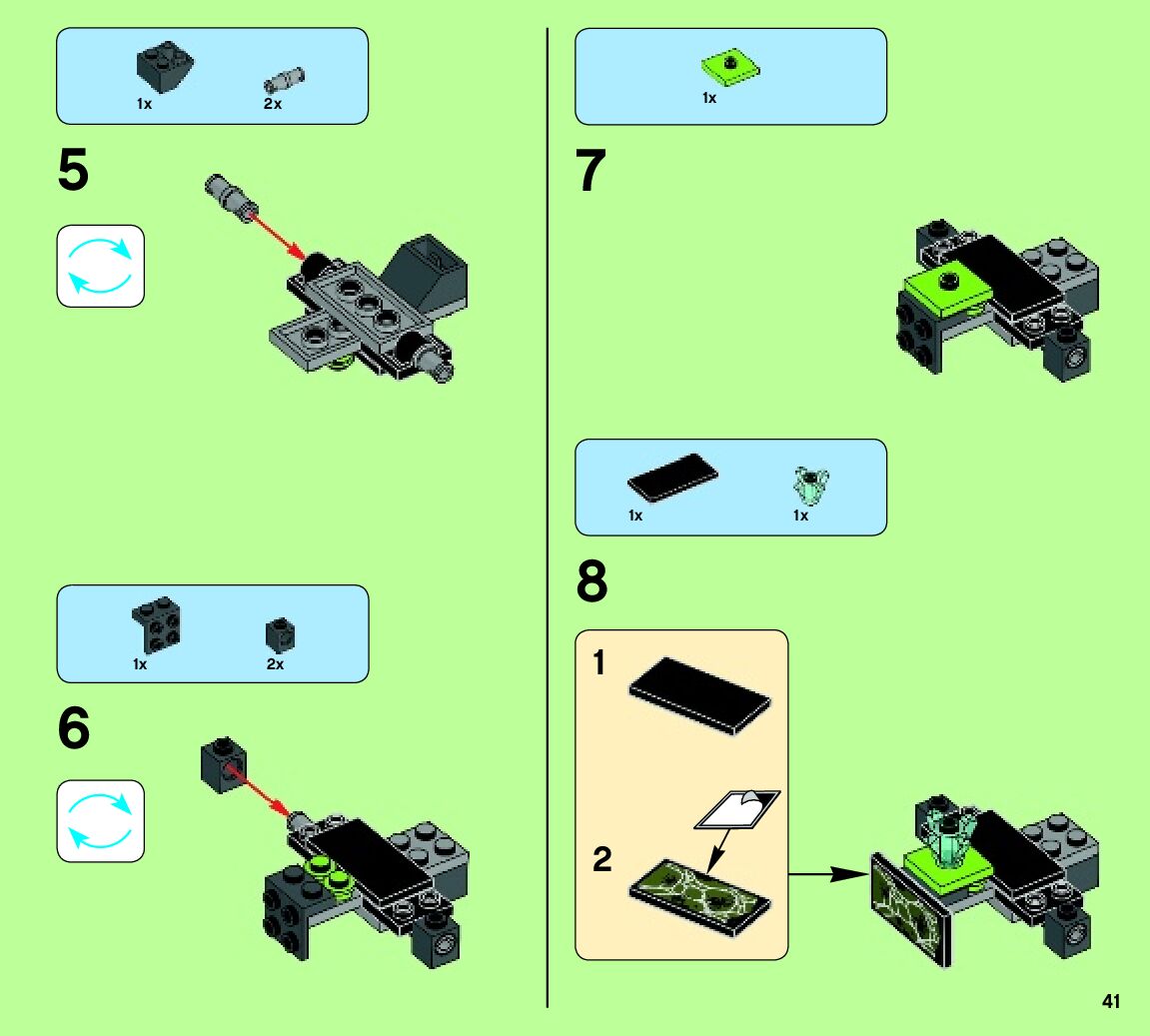 1x 2x

5

1x 2x

6

1x

7

1x 1x

8

1

2

41