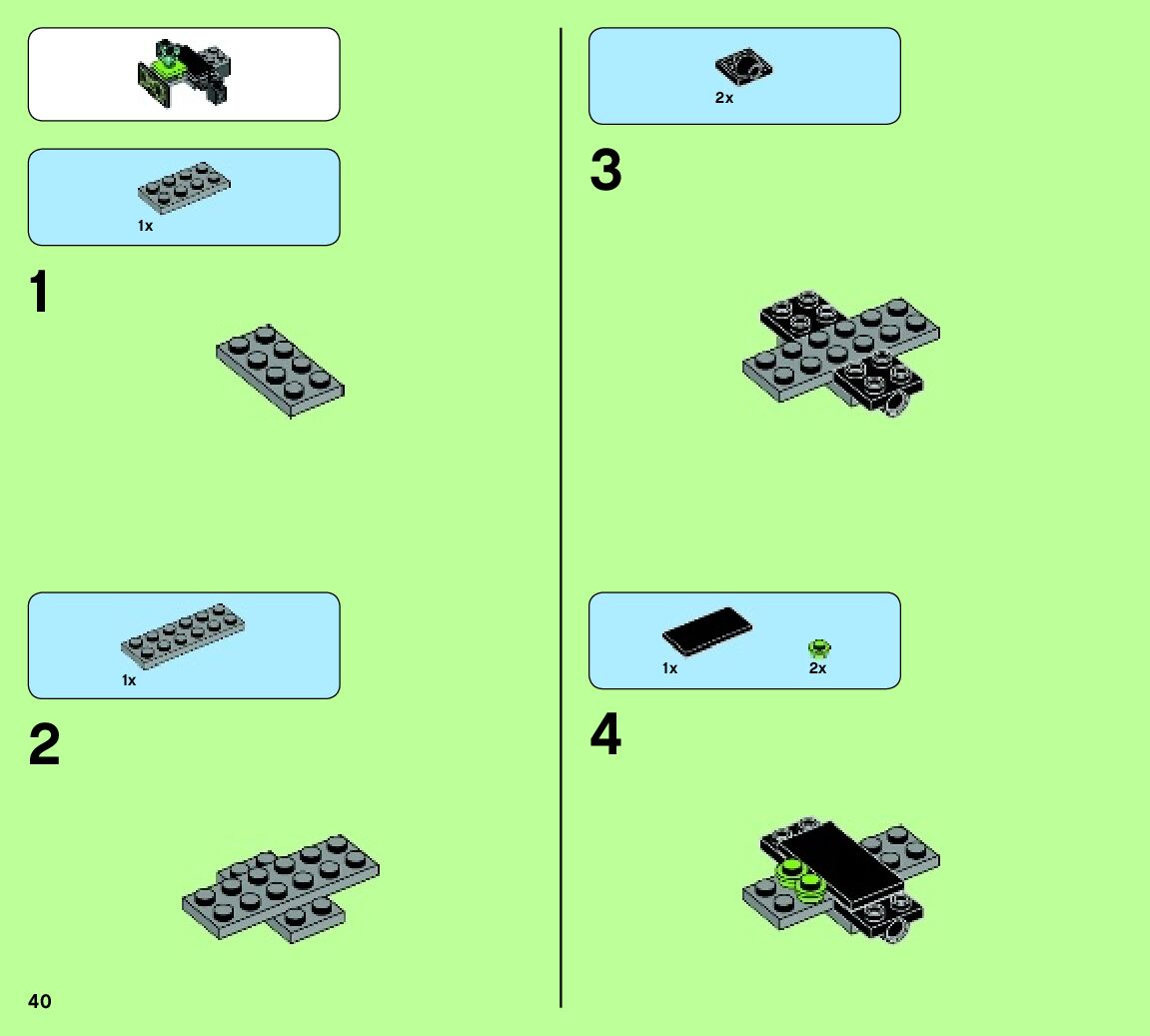 1x

1

1x

2

40

2x

3

1x

2x

4