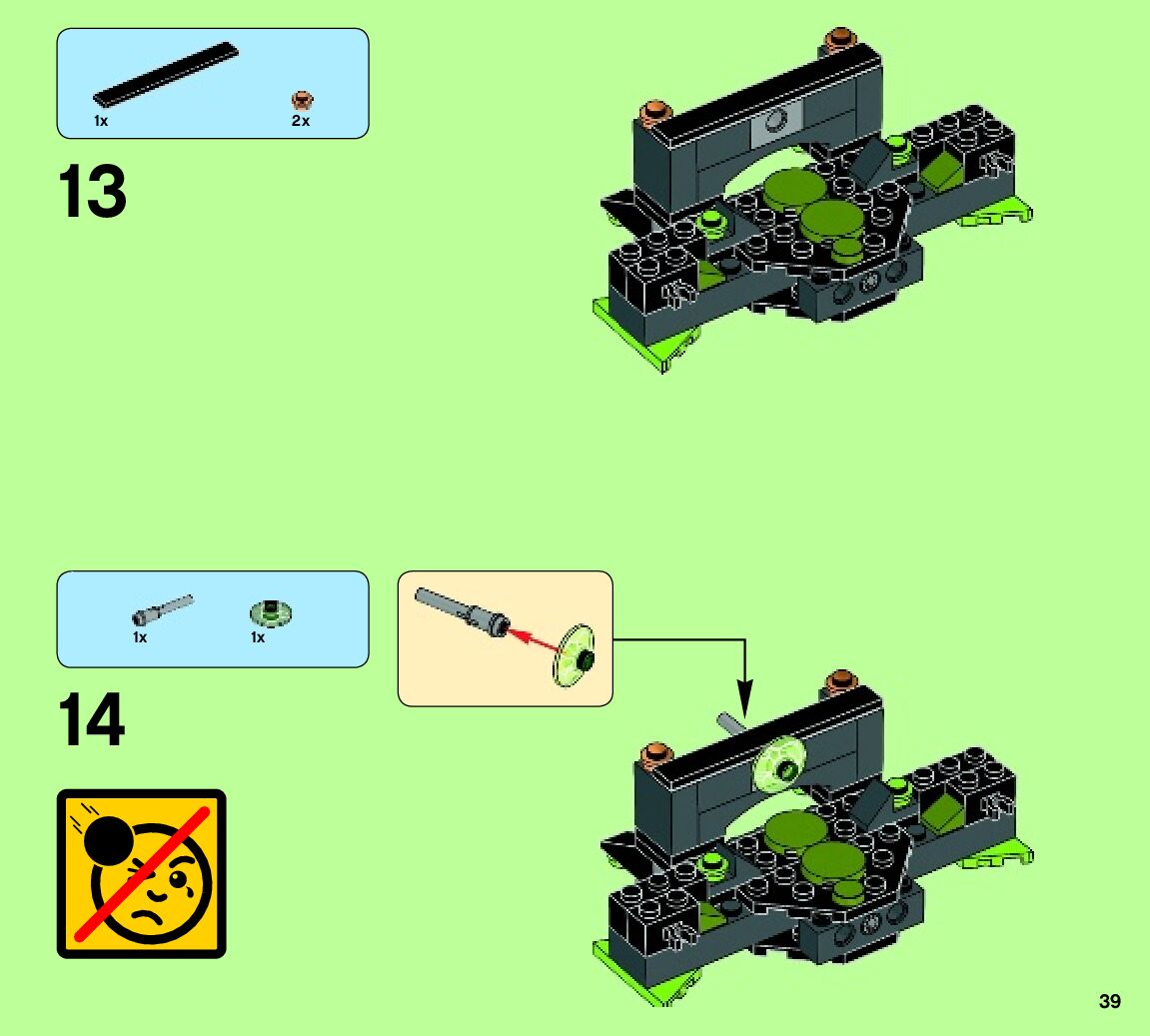 1x
2x

13

1x
1x

14

39