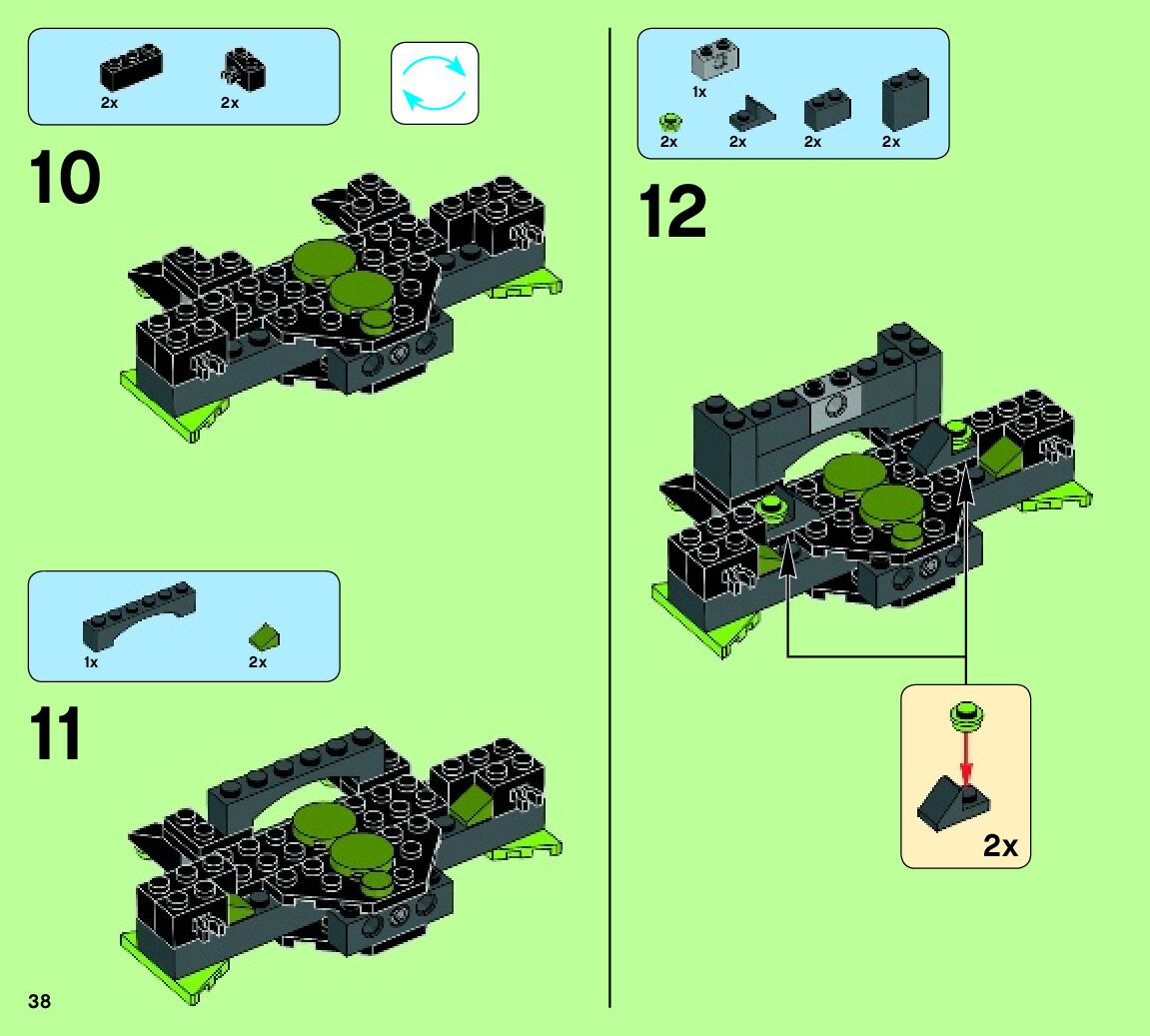 2x 2x

10

1x 2x

11

38

1x
2x 2x 2x 2x

12

2x