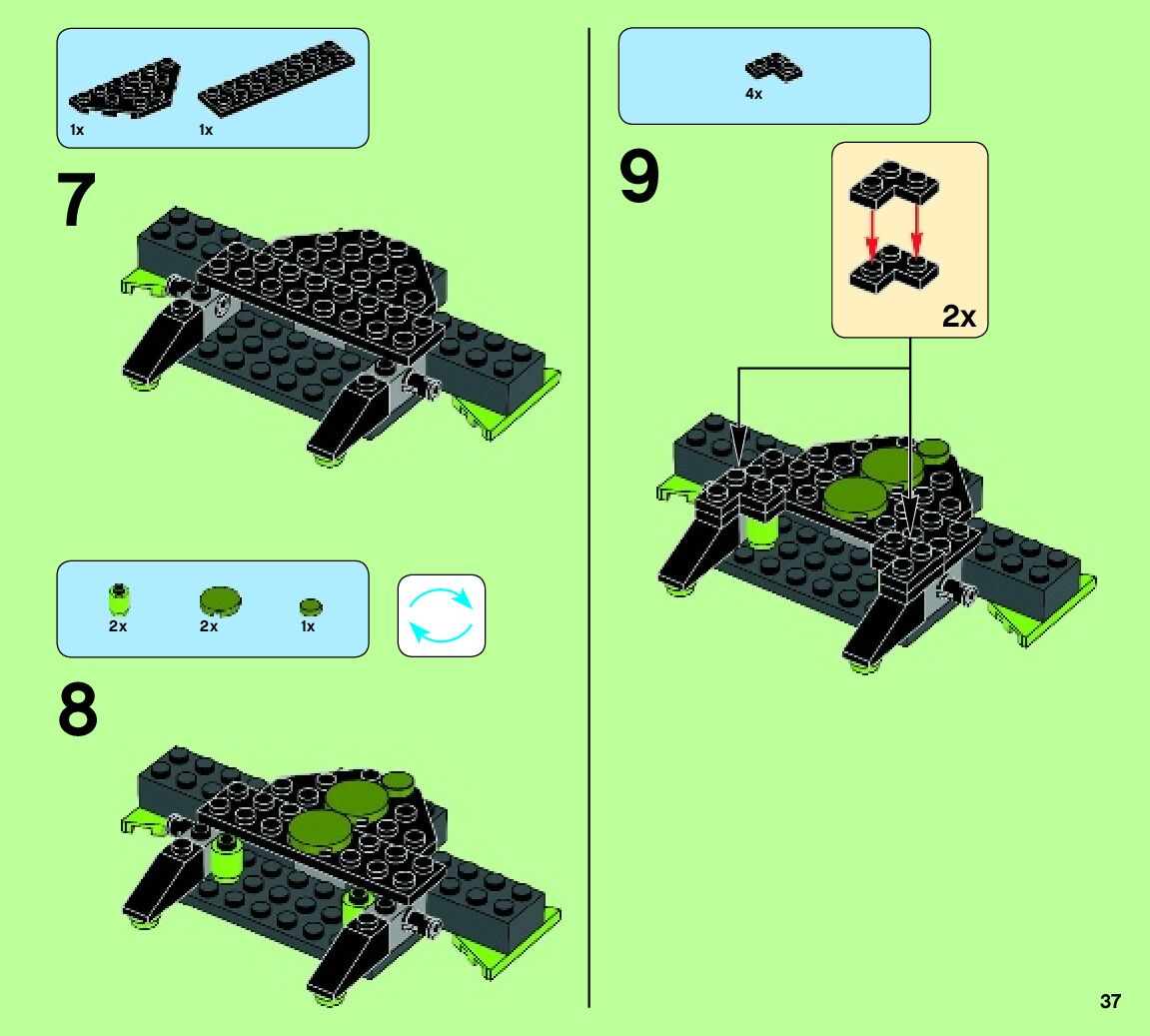 1x 1x

7

2x 2x 1x

8

4x

9

2x

37