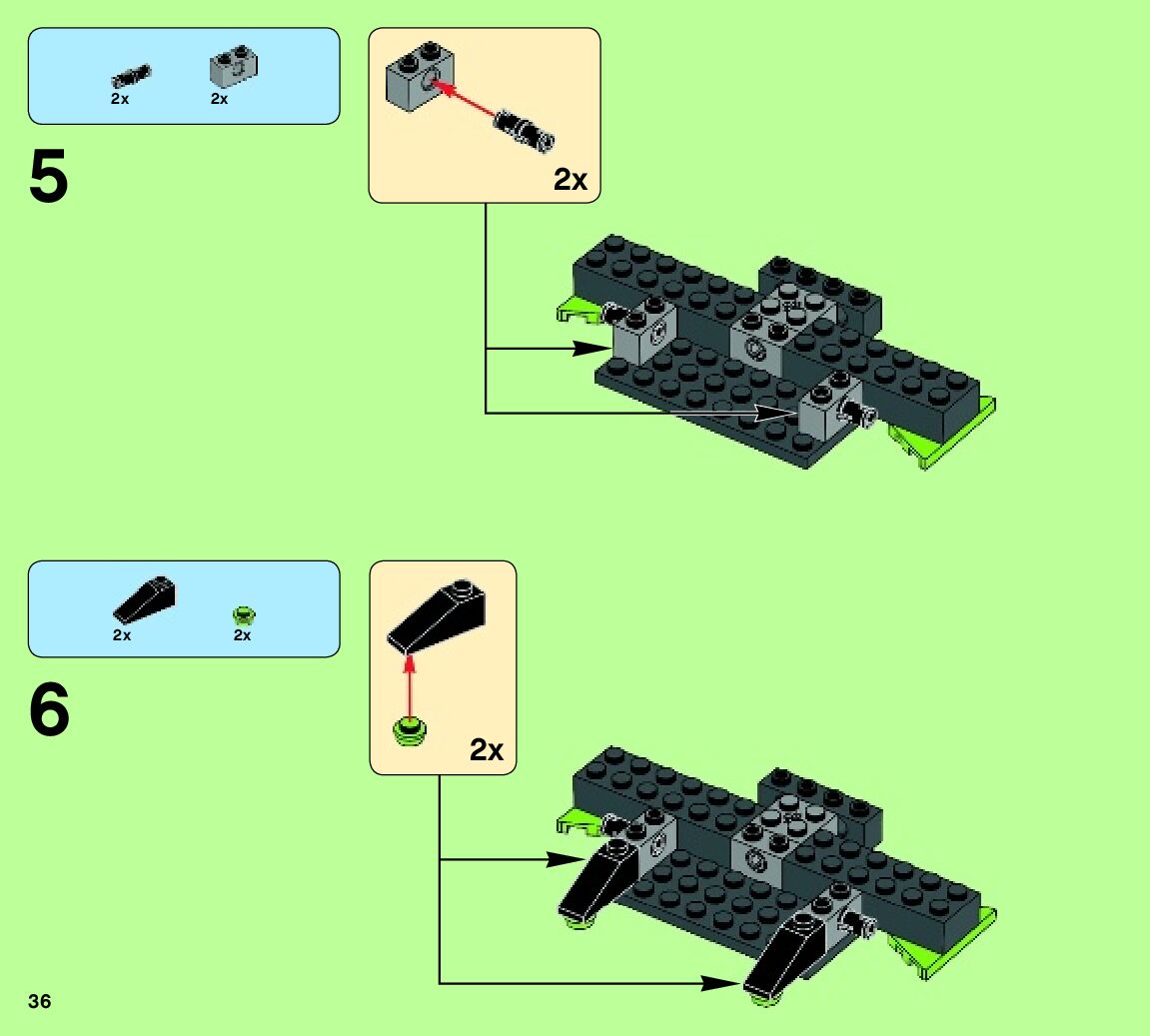 2x
2x

5

2x

2x
2x

6

2x

36