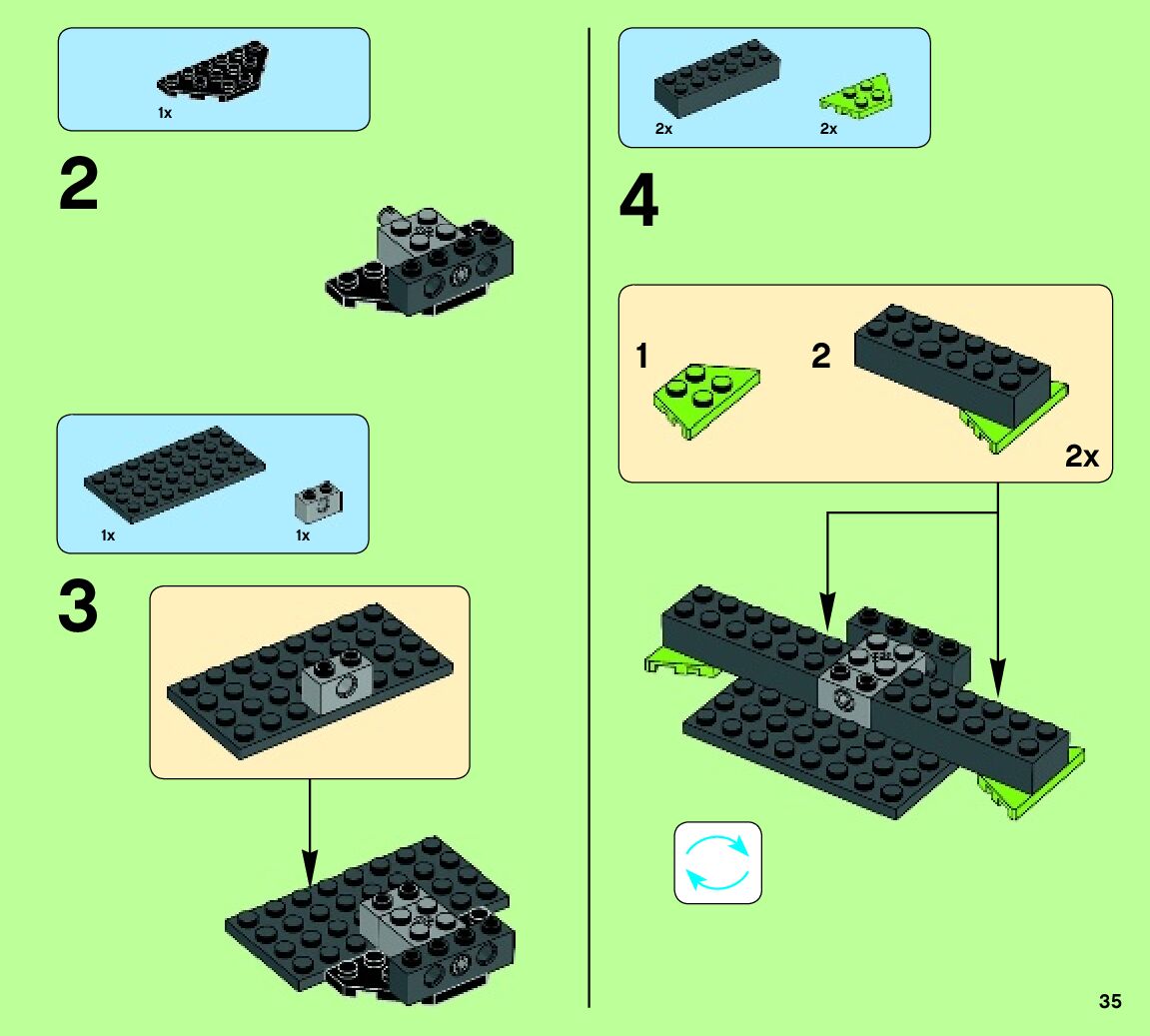 1x

2

1x

1x

3

2x

2x

4

1

2

2x

35